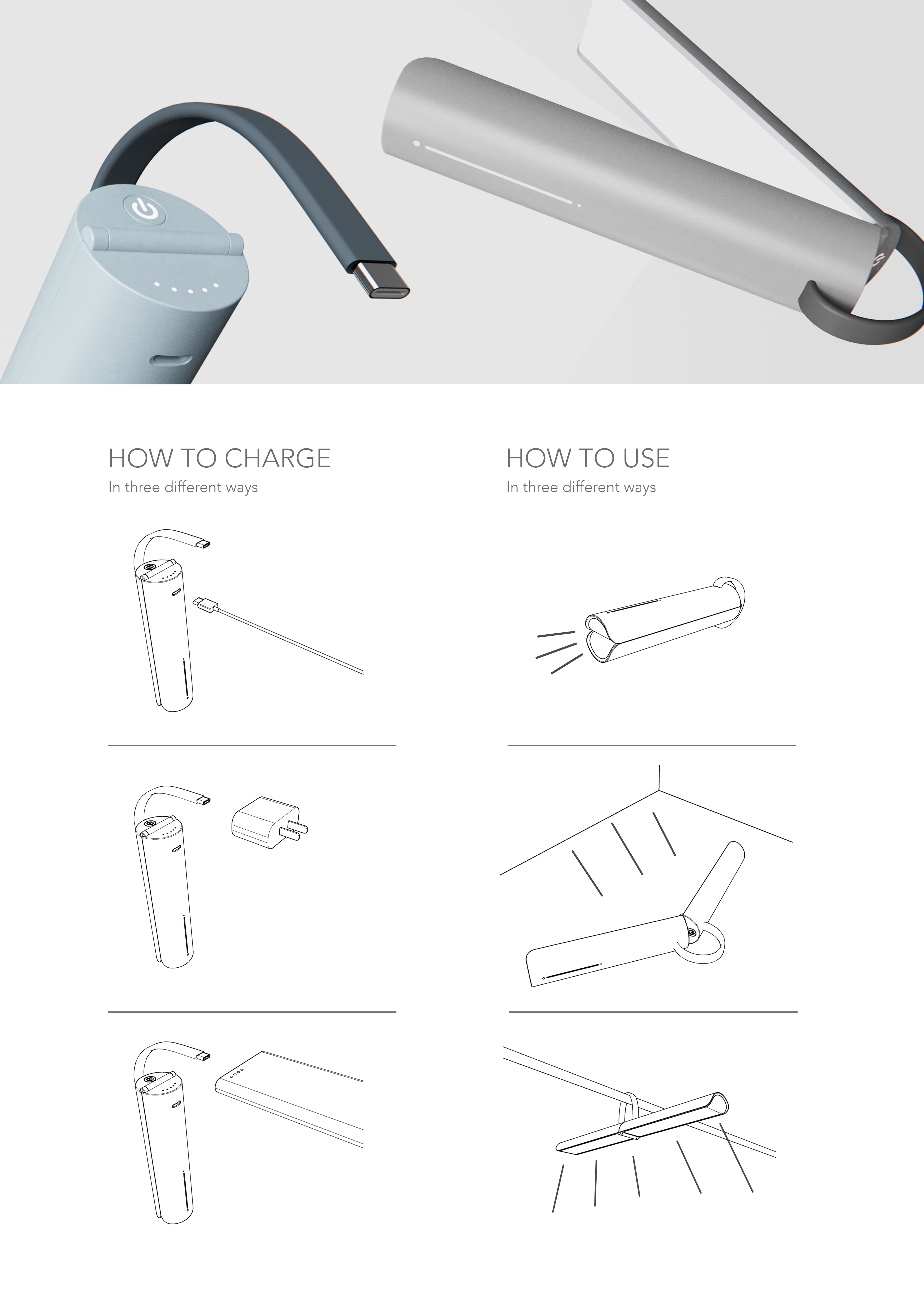 HOW TO CHARGE
In three different ways

HOW TO USE
In three different ways