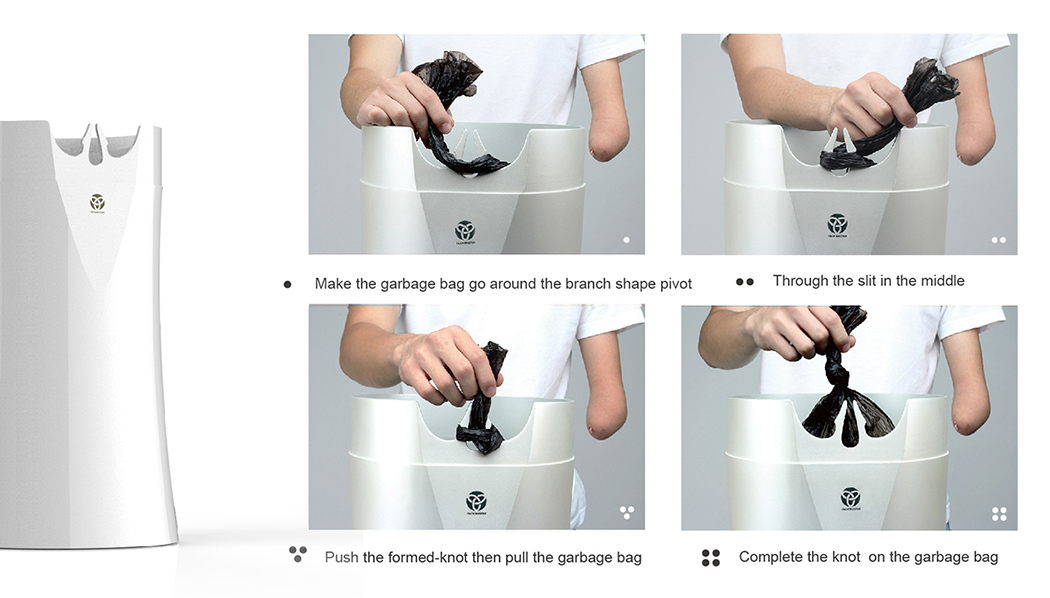 Make the garbage bag go around the branch shape pivot

Through the slit in the middle

Push the formed-knot then pull the garbage bag

Complete the knot on the garbage bag