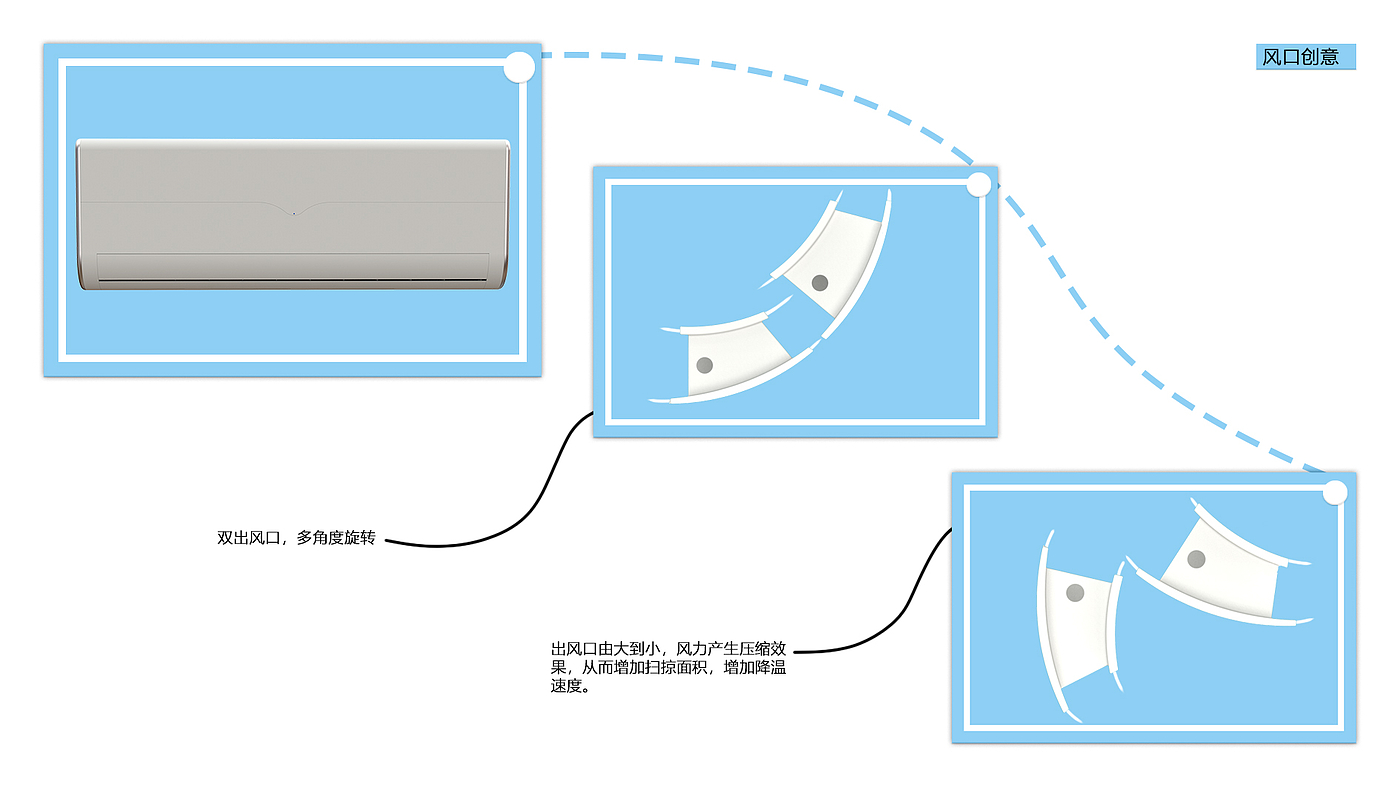 风口创意

双出风口，多角度旋转

出风口由大到小，风力产生压缩效果，从而增加扫掠面积，增加降温速度。