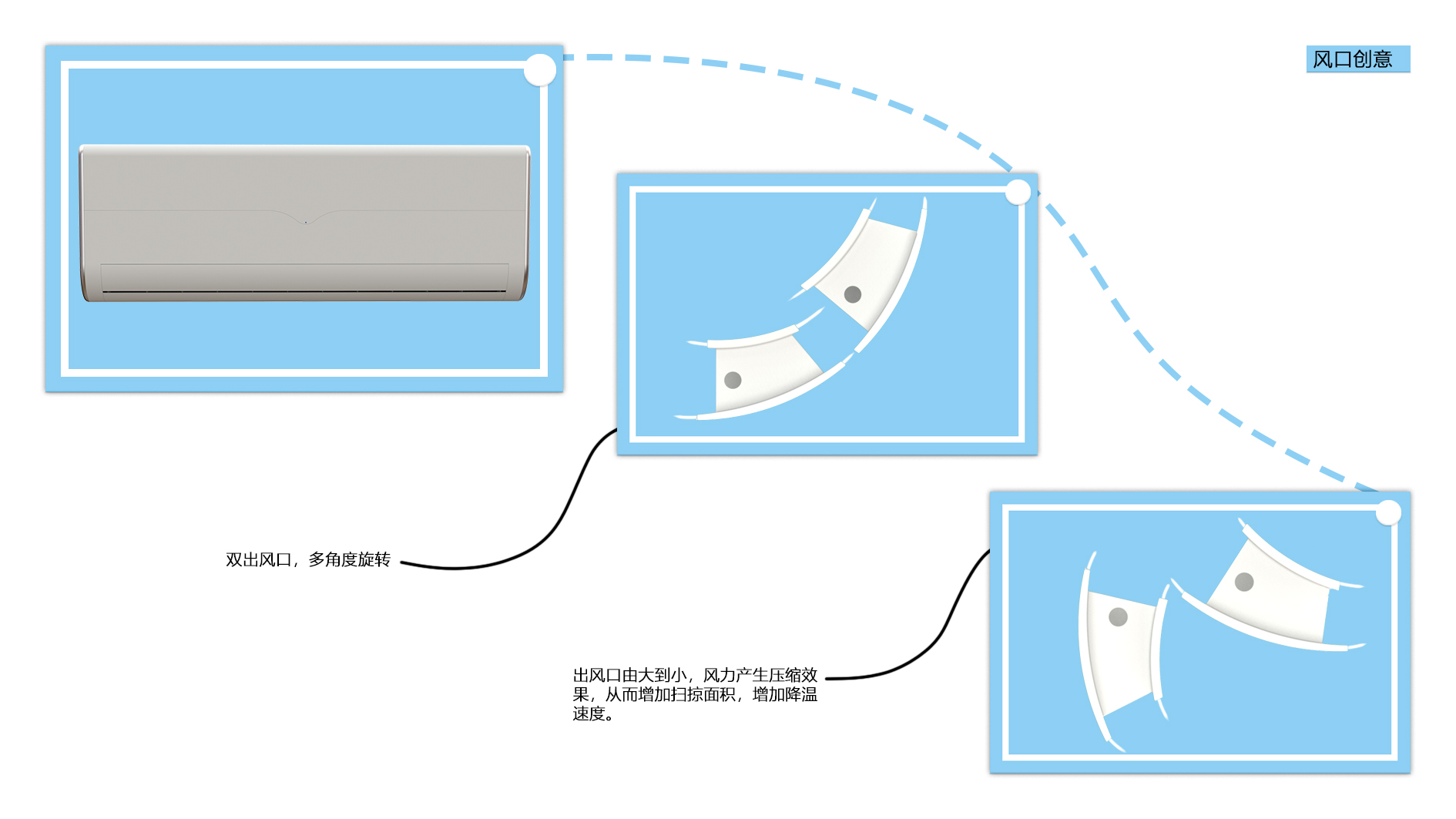 风口创意

双出风口，多角度旋转

出风口由大到小，风力产生压缩效果，从而增加扫掠面积，增加降温速度。