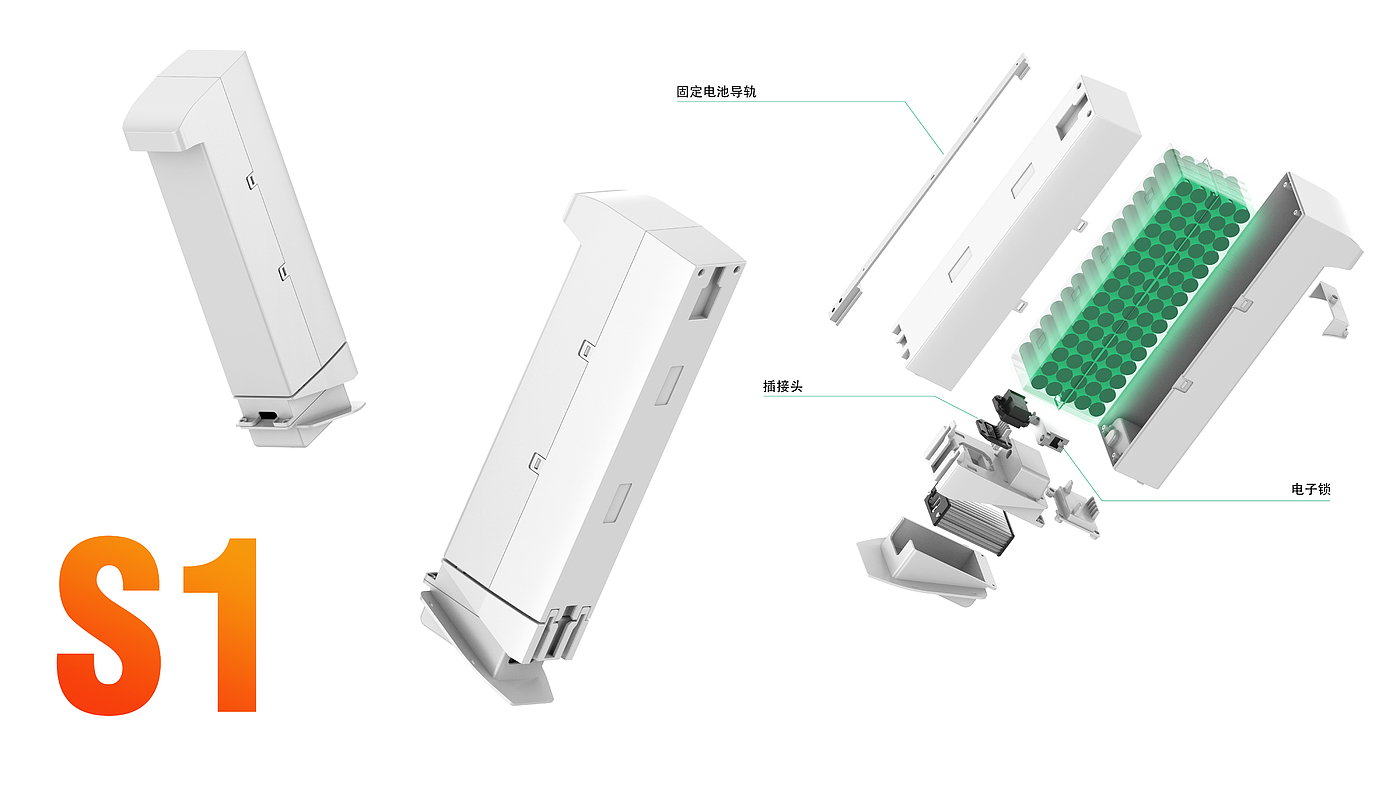 固定电池导轨

插接头

电子锁

S1