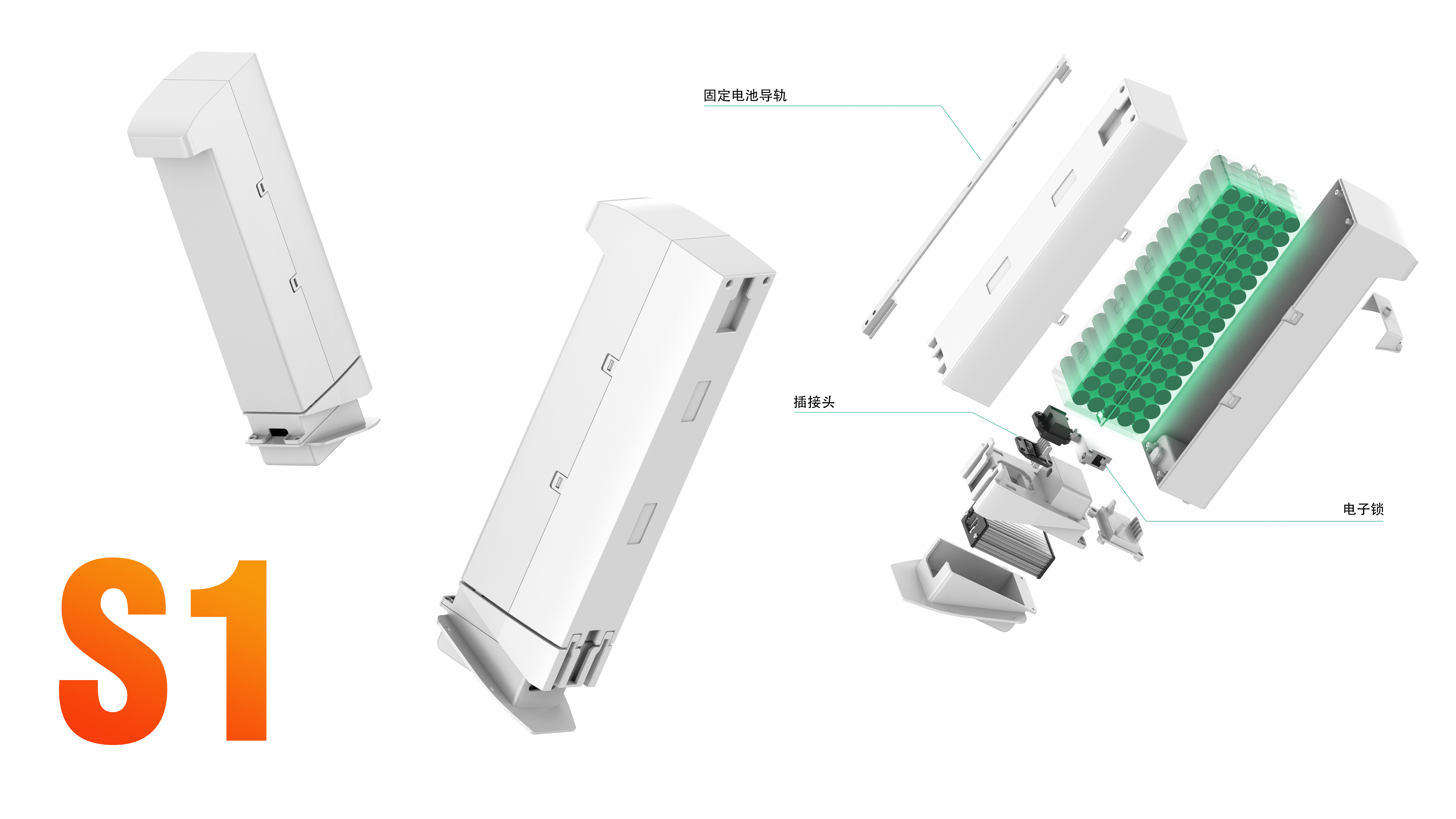 固定电池导轨

插接头

电子锁

S1