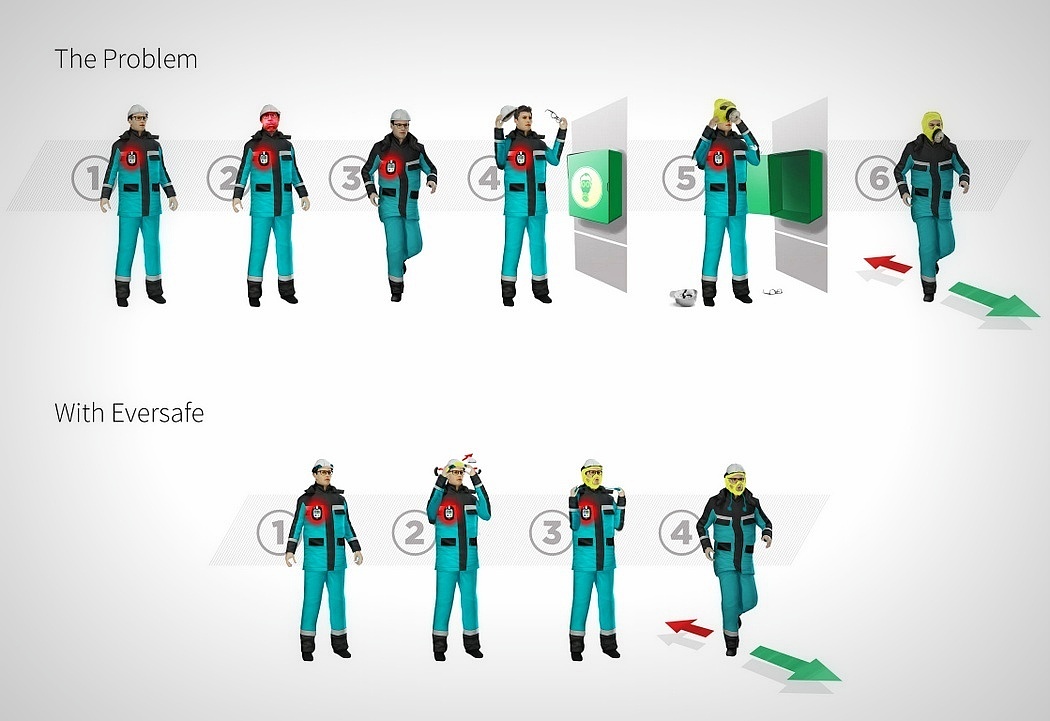 The Problem

1 2 3 4 5 6

With Eversafe

1 2 3 4