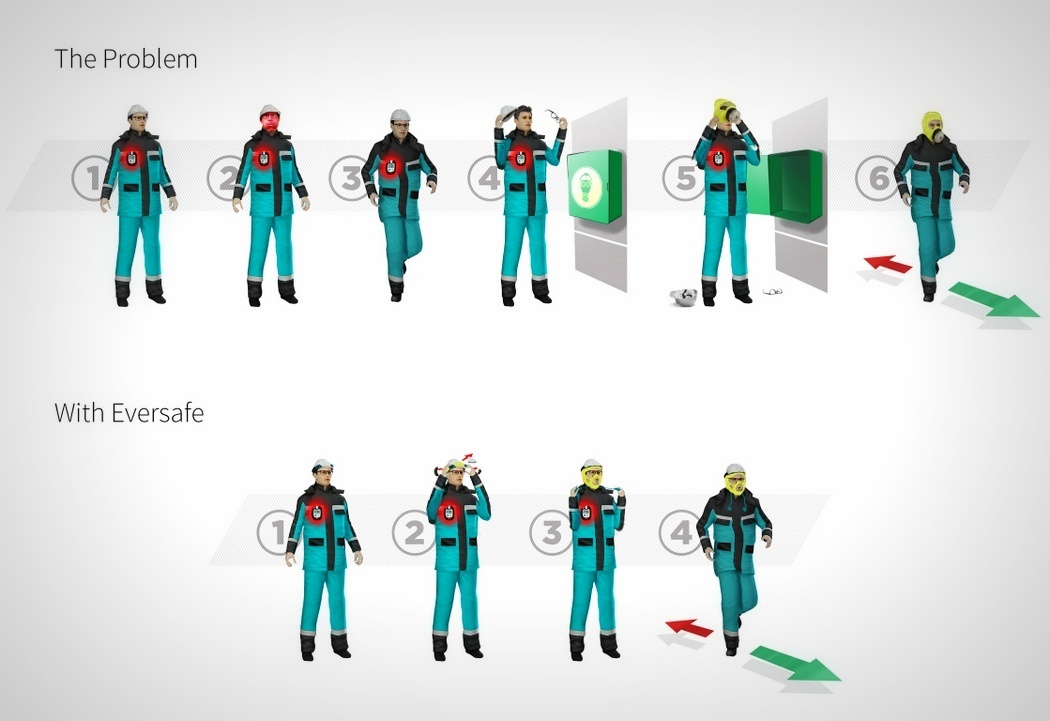 The Problem

1 2 3 4 5 6

With Eversafe

1 2 3 4