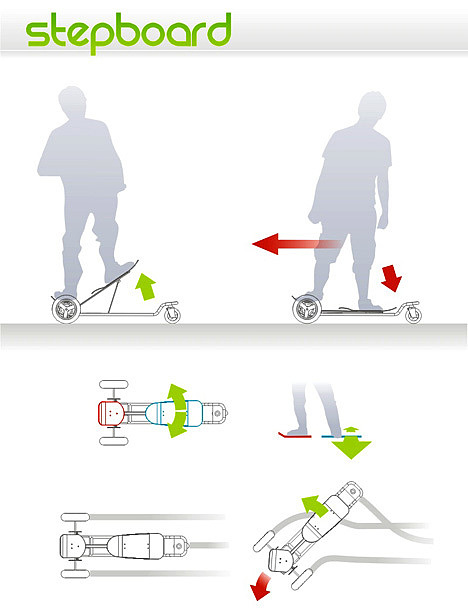 stepboard