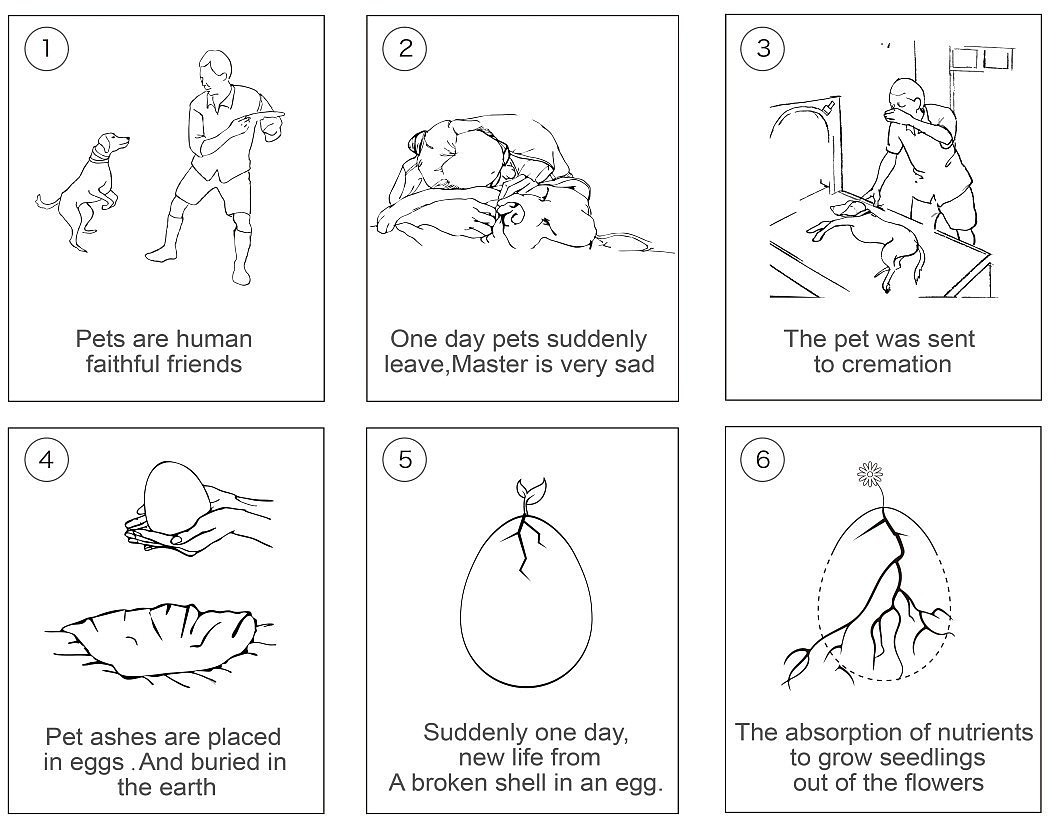 1

Pets are human faithful friends

2

One day pets suddenly leave,Master is very sad

3

The pet was sent to cremation

4

Pet ashes are placed in eggs .And buried in the earth

5

Suddenly one day, new life from A broken shell in an egg.

6

The absorption of nutrients to grow seedlings out of the flowers