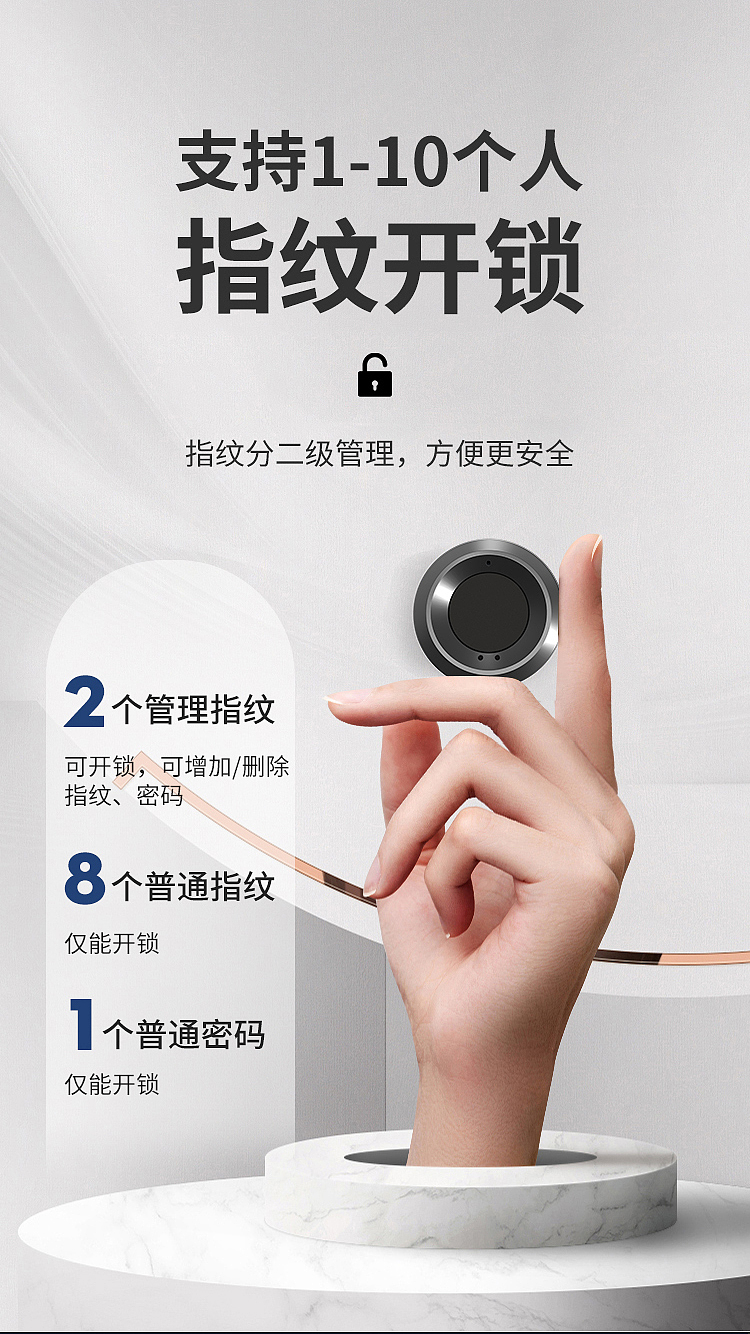 支持1-10个人
指纹开锁

指纹分二级管理，方便更安全

2个管理指纹

可开锁，可增加/删除指纹、密码

8个普通指纹

仅能开锁

1个普通密码

仅能开锁