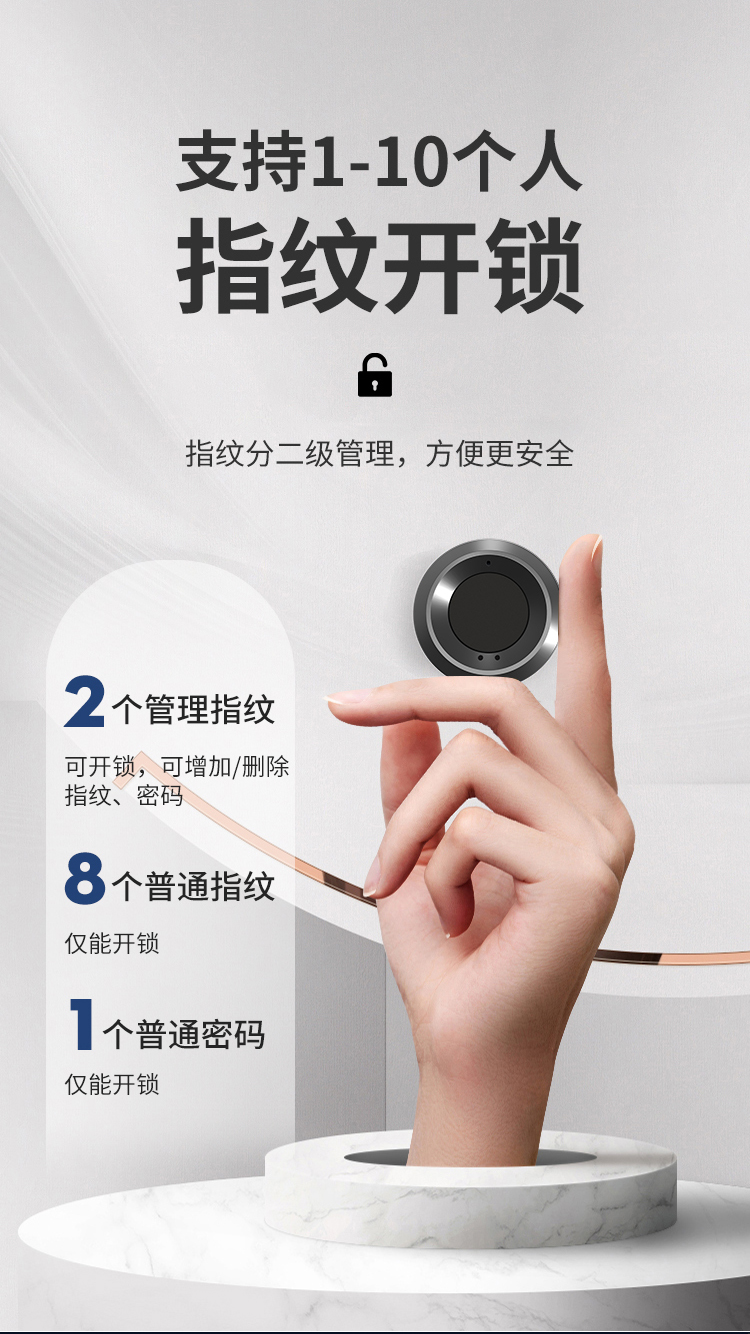 支持1-10个人
指纹开锁

指纹分二级管理，方便更安全

2个管理指纹
可开锁，可增加/删除指纹、密码

8个普通指纹
仅能开锁

1个普通密码
仅能开锁