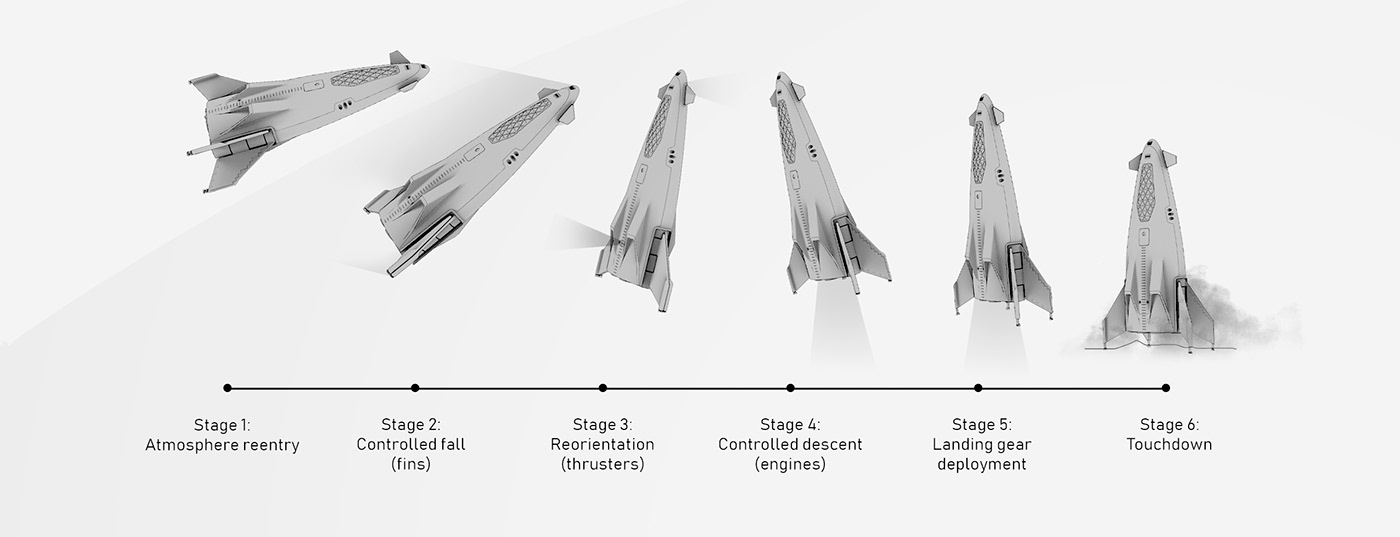 Stage 1:
Atmosphere reentry

Stage 2:
Controlled fall
(fins)

Stage 3:
Reorientation
(thrusters)

Stage 4:
Controlled descent
(engines)

Stage 5:
Landing gear
deployment

Stage 6:
Touchdown