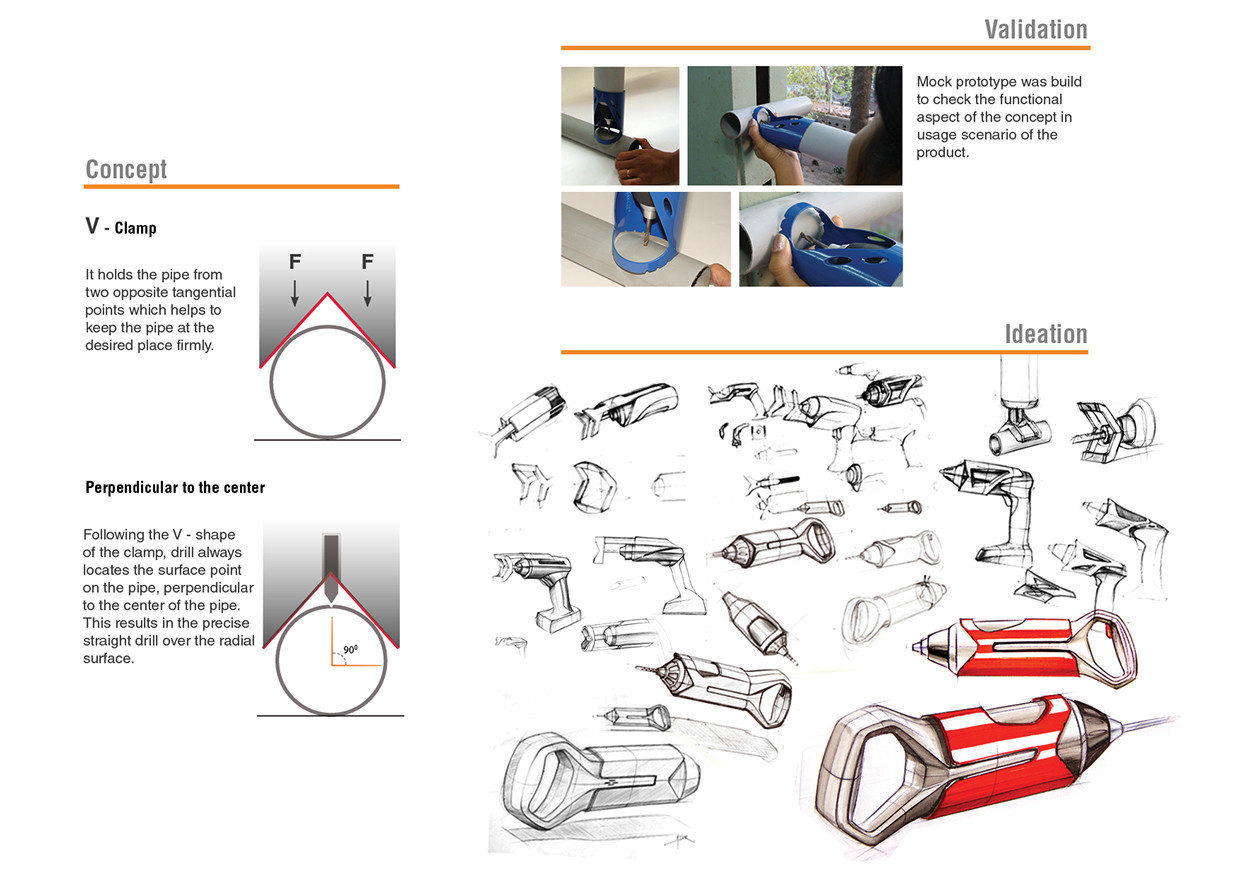 Concept

V - Clamp

It holds the pipe from two opposite tangential points which helps to keep the pipe at the desired place firmly.

F F

Perpendicular to the center

Following the V - shape of the clamp, drill always locates the surface point on the pipe, perpendicular to the center of the pipe. This results in the precise straight drill over the radial surface.

$90^0$

Validation

Mock prototype was build to check the functional aspect of the concept in usage scenario of the product.

Ideation