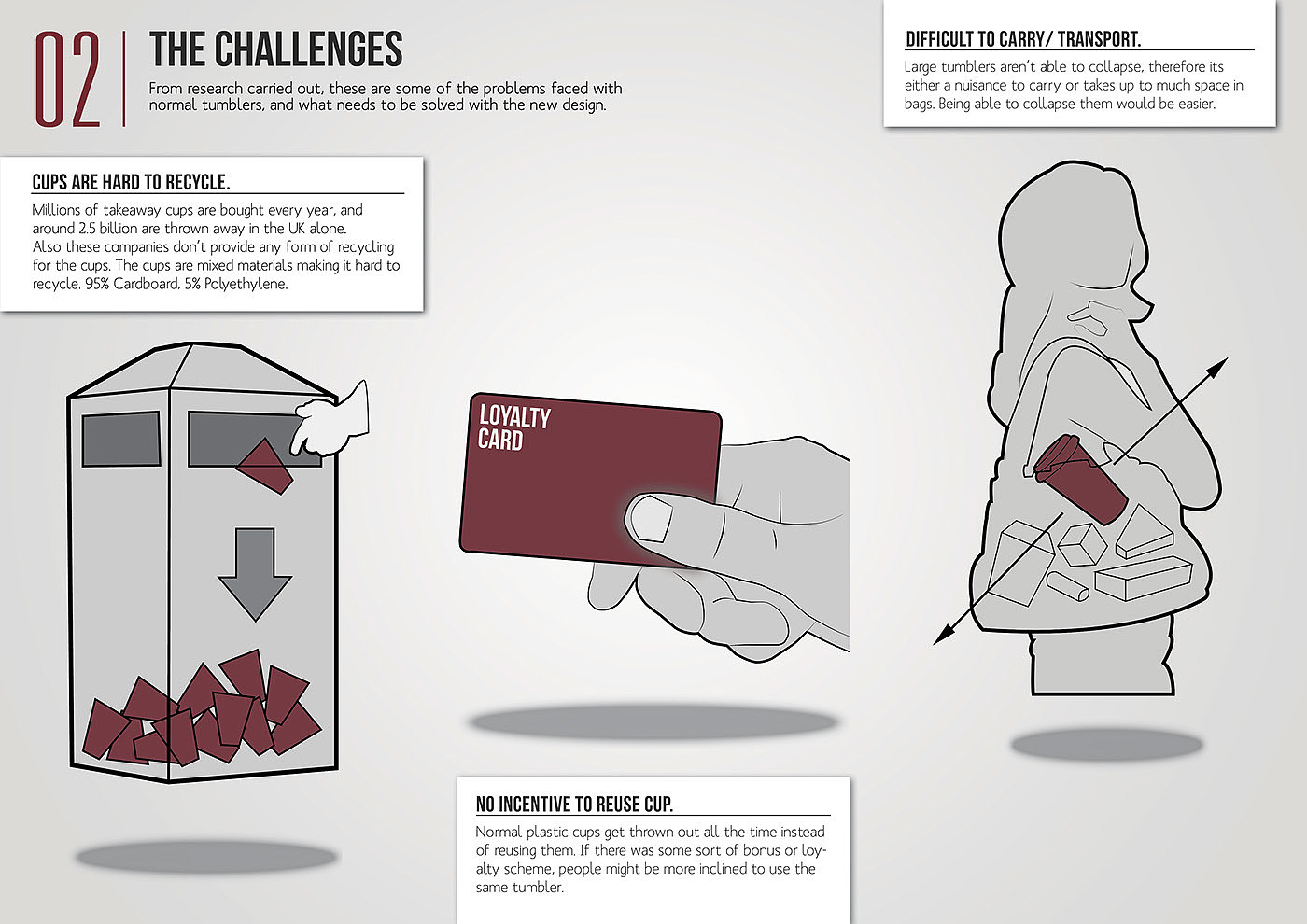 02

THE CHALLENGES

From research carried out, these are some of the problems faced with normal tumblers, and what needs to be solved with the new design.

DIFFICULT TO CARRY/ TRANSPORT.

Large tumblers aren't able to collapse, therefore its either a nuisance to carry or takes up to much space in bags. Being able to collapse them would be easier.

CUPS ARE HARD TO RECYCLE.

Millions of takeaway cups are bought every year, and around 2.5 billion are thrown away in the UK alone.
Also these companies don't provide any form of recycling for the cups. The cups are mixed materials making it hard to recycle. 95% Cardboard, 5% Polyethylene.

LOYALTY CARD

NO INCENTIVE TO REUSE CUP.

Normal plastic cups get thrown out all the time instead of reusing them. If there was some sort of bonus or loyalty scheme, people might be more inclined to use the same tumbler.