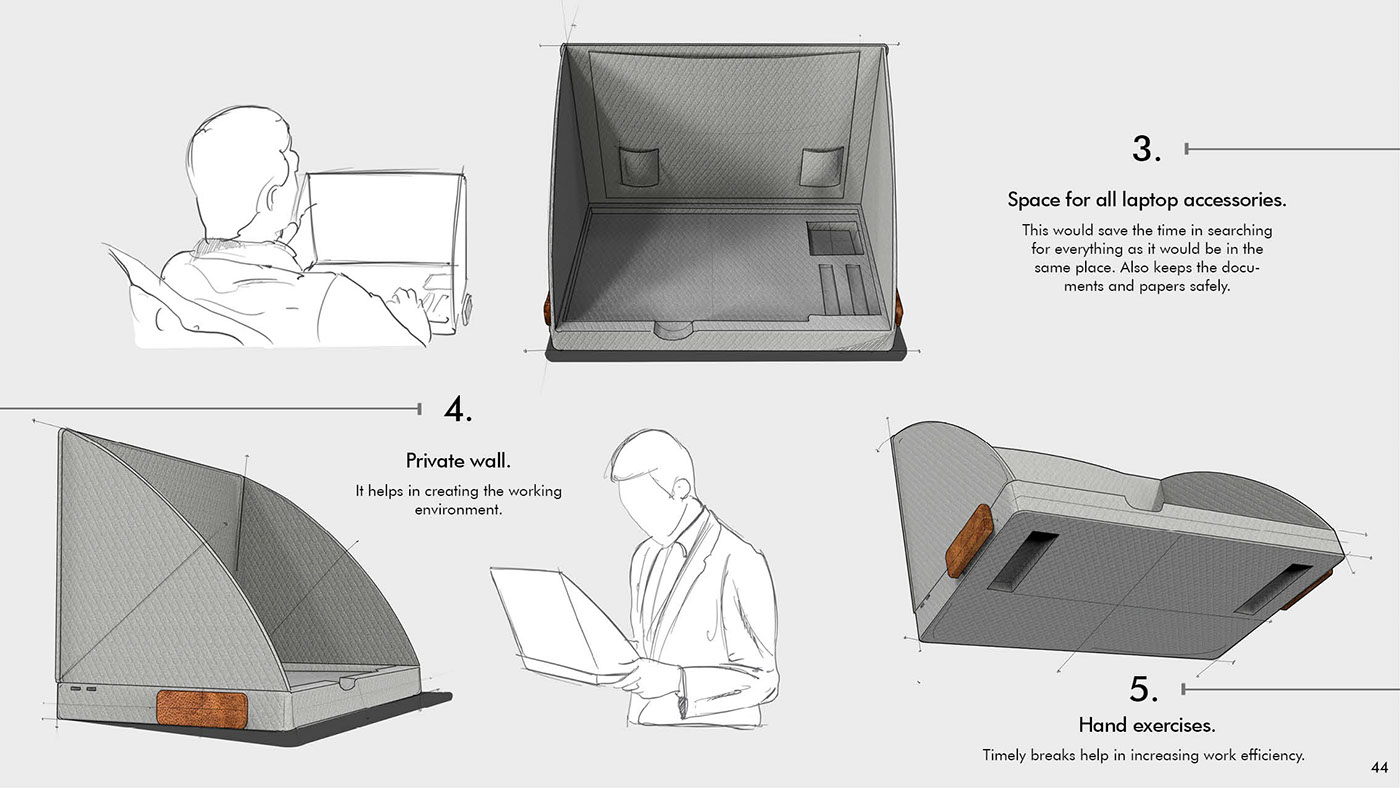 3.

Space for all laptop accessories.

This would save the time in searching for everything as it would be in the same place. Also keeps the documents and papers safely.

4.

Private wall.

It helps in creating the working environment.

5.

Hand exercises.

Timely breaks help in increasing work efficiency.

44