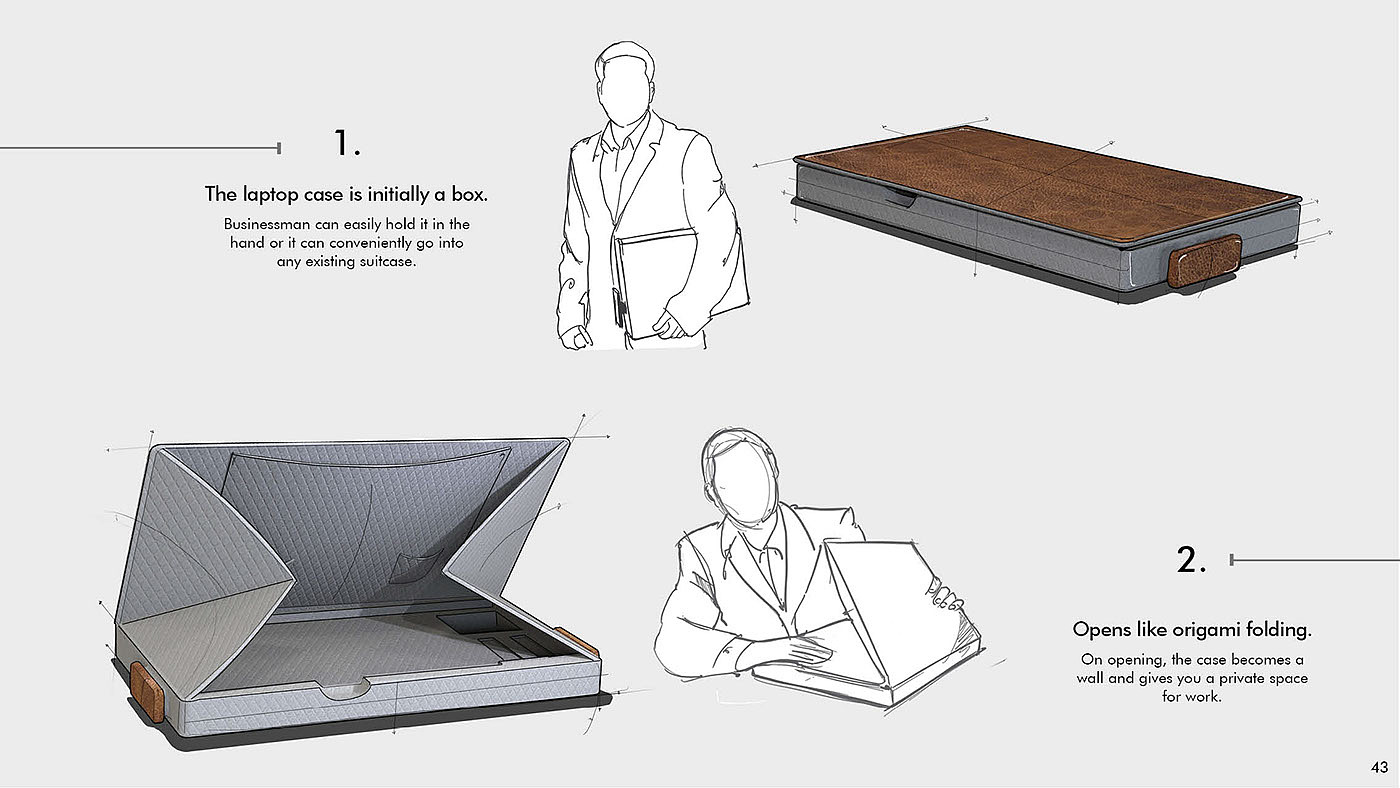 1.

The laptop case is initially a box.

Businessman can easily hold it in the hand or it can conveniently go into any existing suitcase.

2.

Opens like origami folding.

On opening, the case becomes a wall and gives you a private space for work.

43