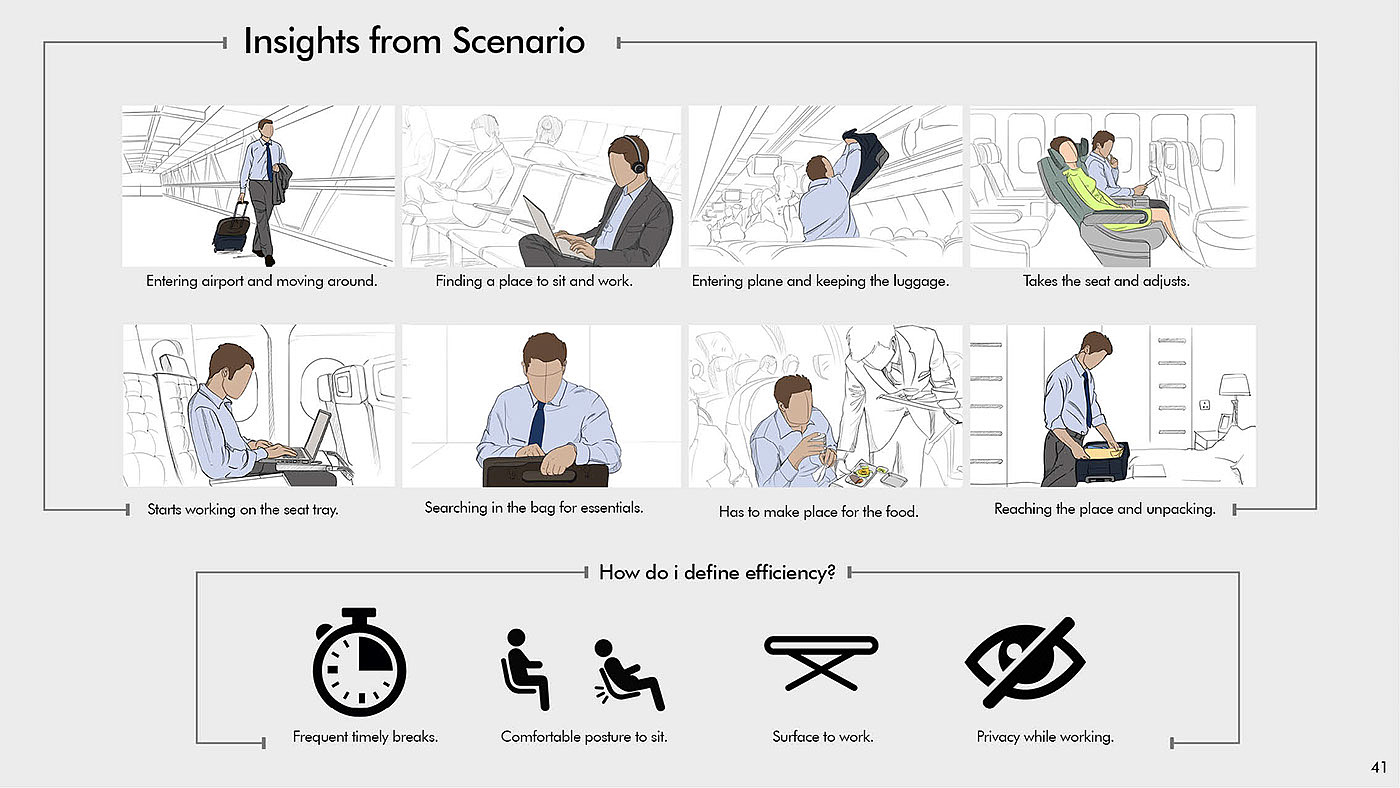 Insights from Scenario

Entering airport and moving around.

Finding a place to sit and work.

Entering plane and keeping the luggage.

Takes the seat and adjusts.

Starts working on the seat tray.

Searching in the bag for essentials.

Has to make place for the food.

Reaching the place and unpacking.

How do i define efficiency?

Frequent timely breaks.

Comfortable posture to sit.

Surface to work.

Privacy while working.

41