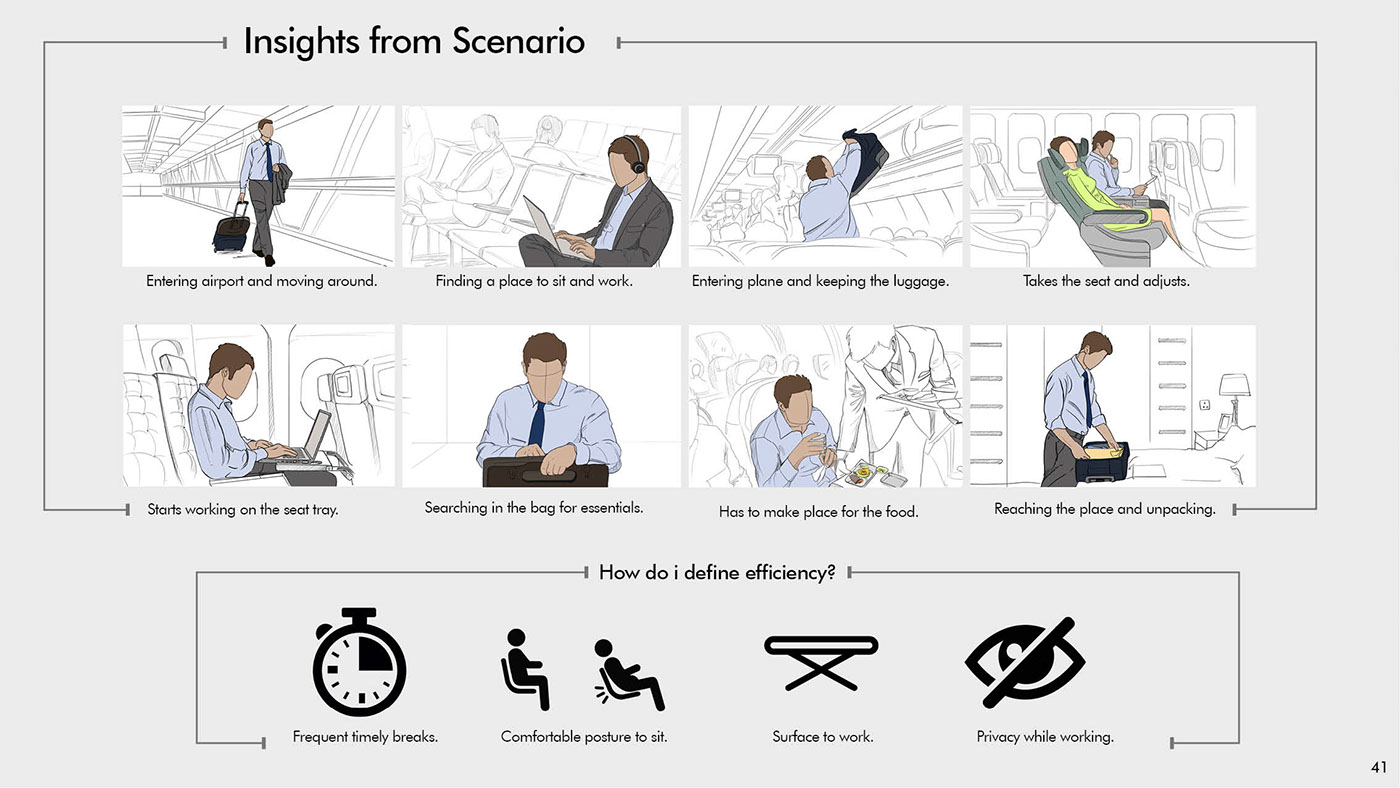 Insights from Scenario

Entering airport and moving around.

Finding a place to sit and work.

Entering plane and keeping the luggage.

Takes the seat and adjusts.

Starts working on the seat tray.

Searching in the bag for essentials.

Has to make place for the food.

Reaching the place and unpacking.

How do i define efficiency?

Frequent timely breaks.

Comfortable posture to sit.

Surface to work.

Privacy while working.

41