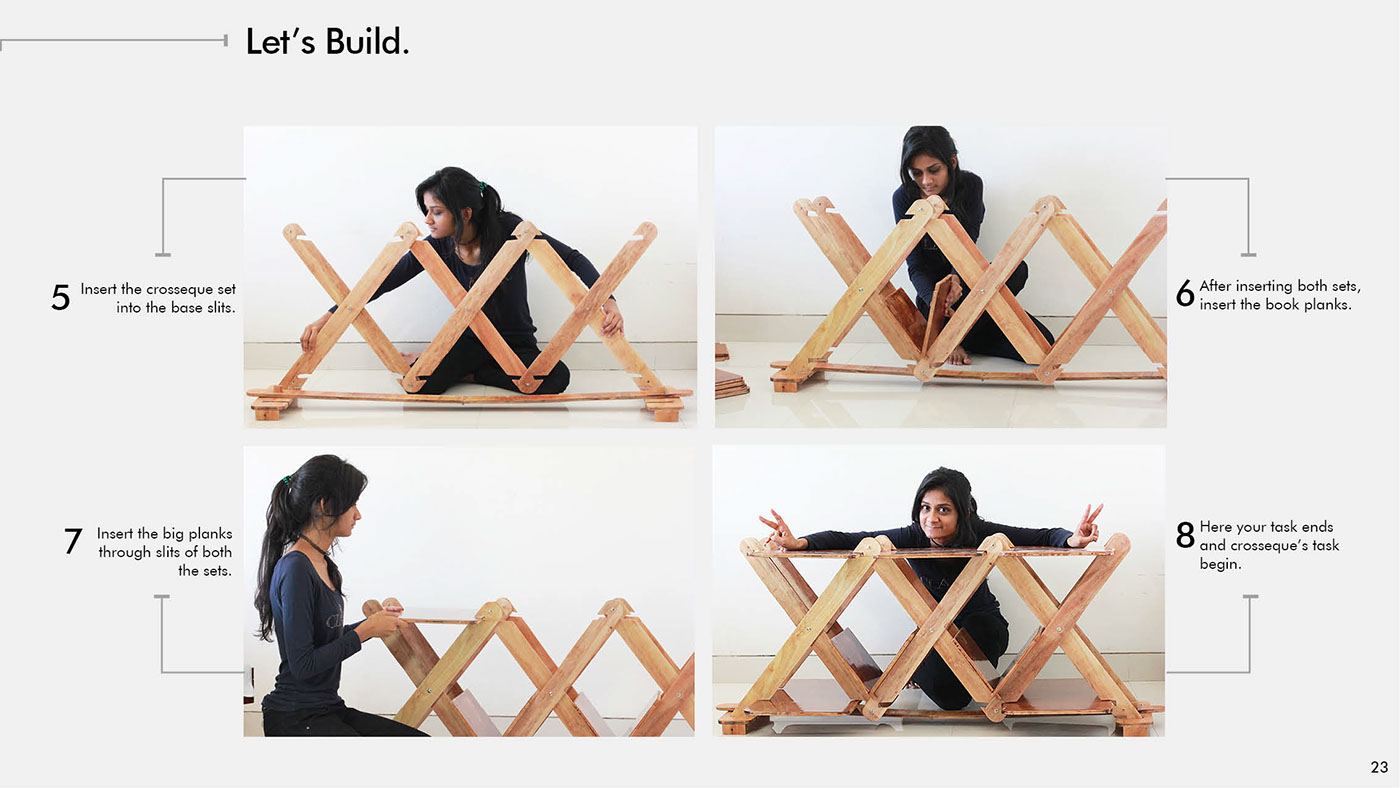 Let's Build.

5 Insert the crosseque set into the base slits.

6 After inserting both sets, insert the book planks.

7 Insert the big planks through slits of both the sets.

8 Here your task ends and crosseque's task begin.

23