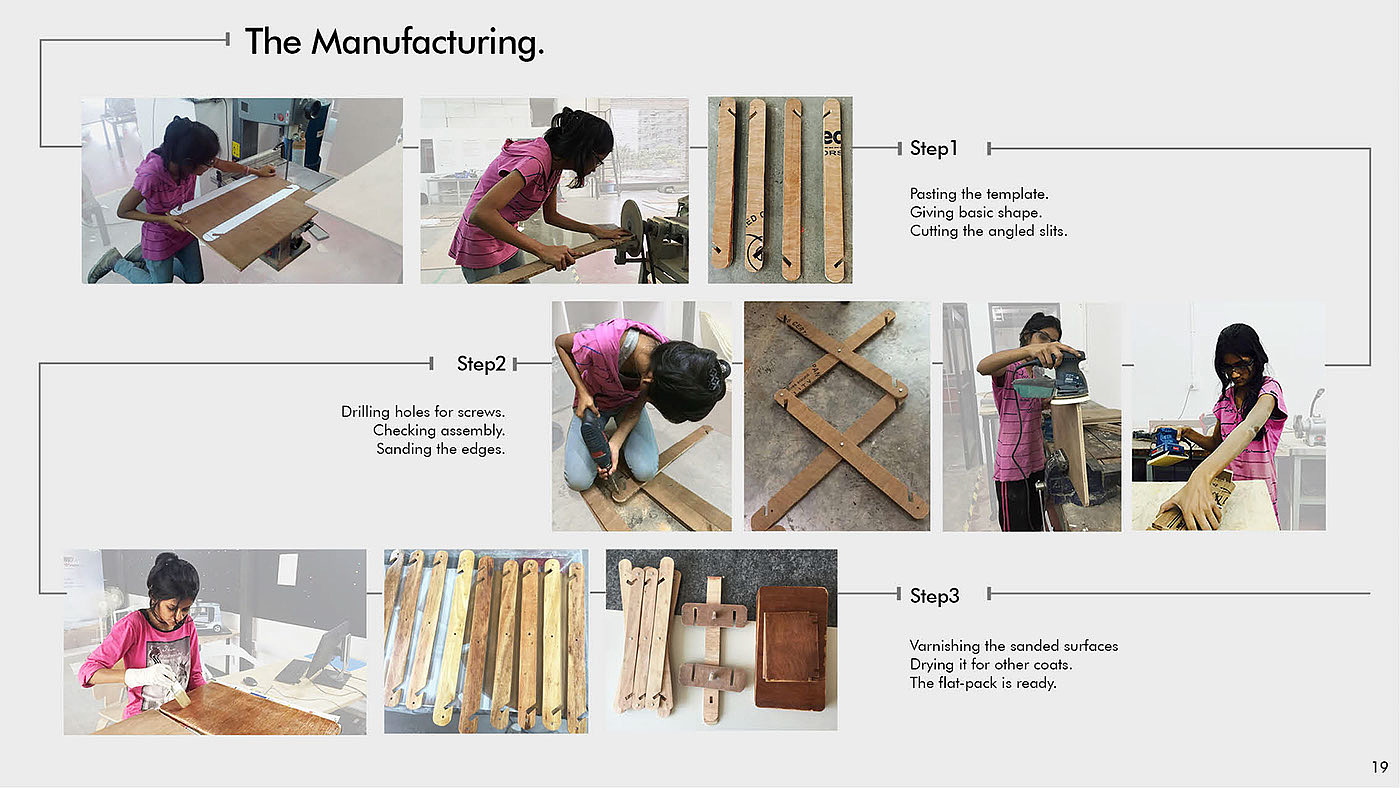 The Manufacturing.

Step1

Pasting the template.
Giving basic shape.
Cutting the angled slits.

Step2

Drilling holes for screws.
Checking assembly.
Sanding the edges.

Step3

Varnishing the sanded surfaces
Drying it for other coats.
The flat-pack is ready.

19