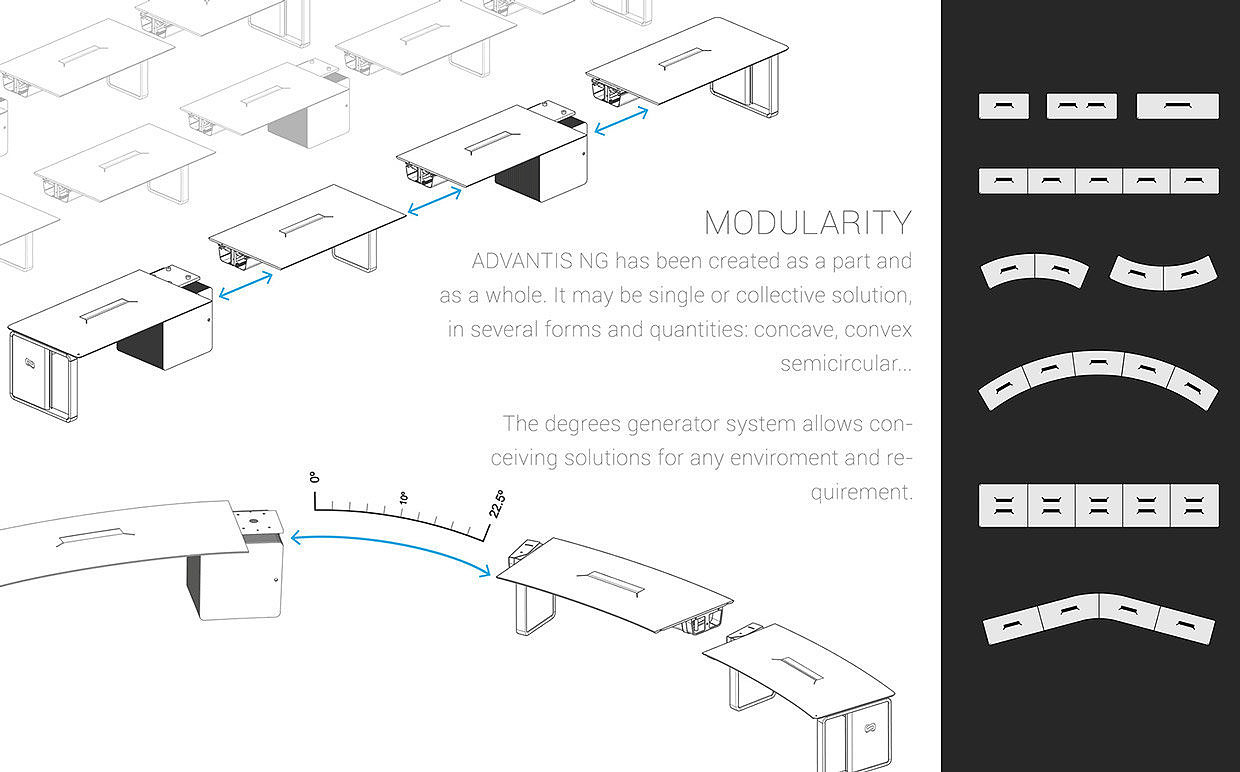 MODULARITY

ADVANTIS NG has been created as a part and as a whole. It may be single or collective solution, in several forms and quantities: concave, convex semicircular...

The degrees generator system allows conceiving solutions for any enviroment and requirement.

0°
10°
22.5°