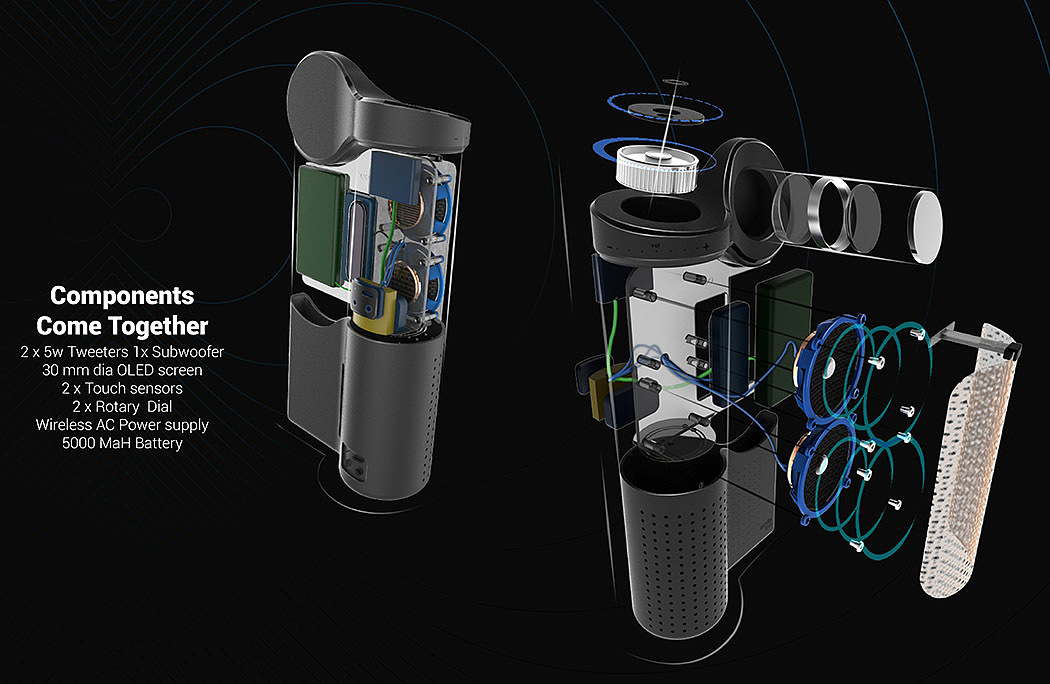 Components Come Together

2 x 5w Tweeters 1x Subwoofer
30 mm dia OLED screen
2 x Touch sensors
2 x Rotary  Dial
Wireless AC Power supply
5000 MaH Battery