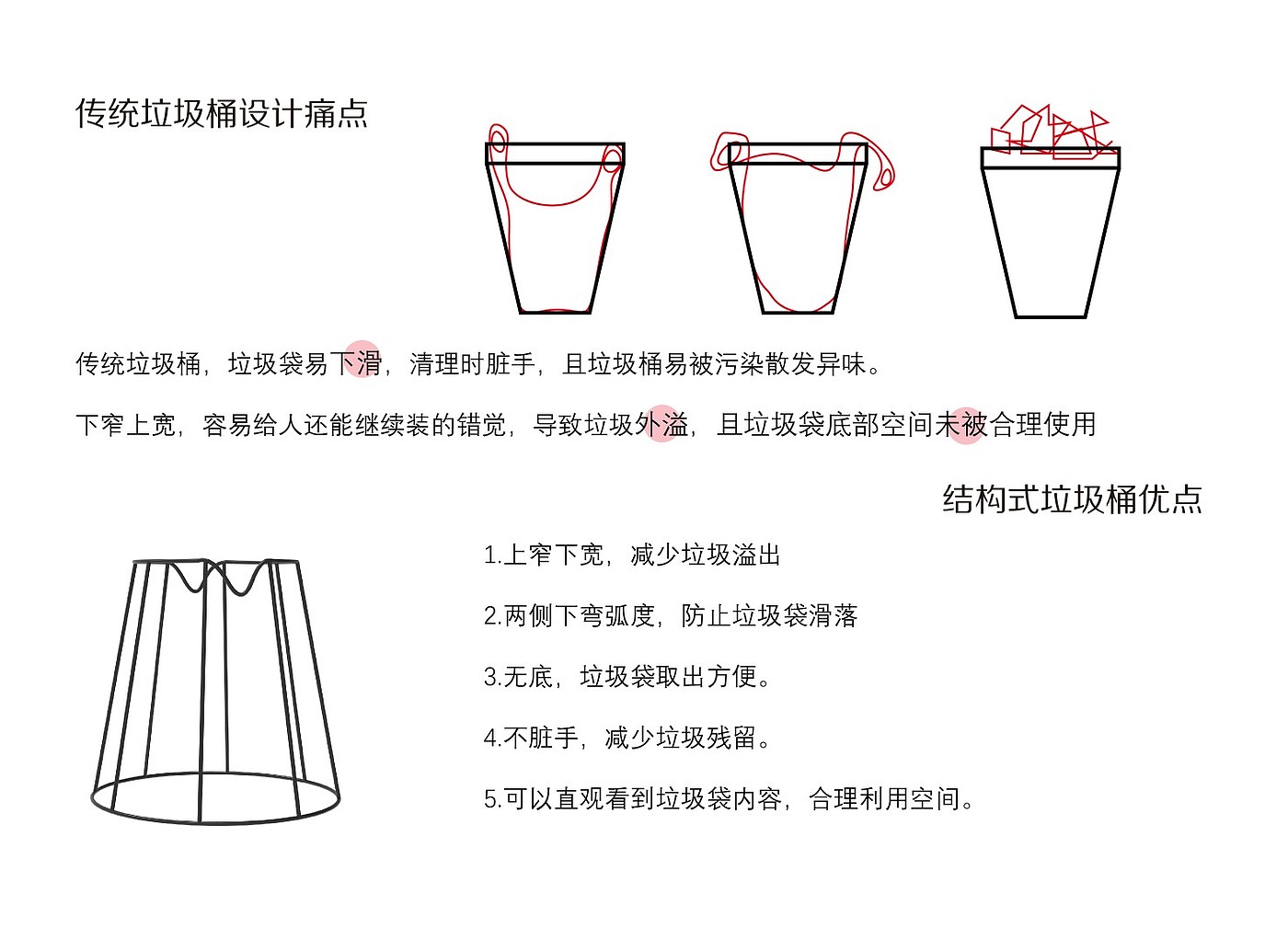 传统垃圾桶设计痛点

传统垃圾桶，垃圾袋易下滑，清理时脏手，且垃圾桶易被污染散发异味。

下窄上宽，容易给人还能继续装的错觉，导致垃圾外溢，且垃圾袋底部空间未被合理使用

结构式垃圾桶优点

1.上窄下宽，减少垃圾溢出

2.两侧下弯弧度，防止垃圾袋滑落

3.无底，垃圾袋取出方便。

4.不脏手，减少垃圾残留。

5.可以直观看到垃圾袋内容，合理利用空间。