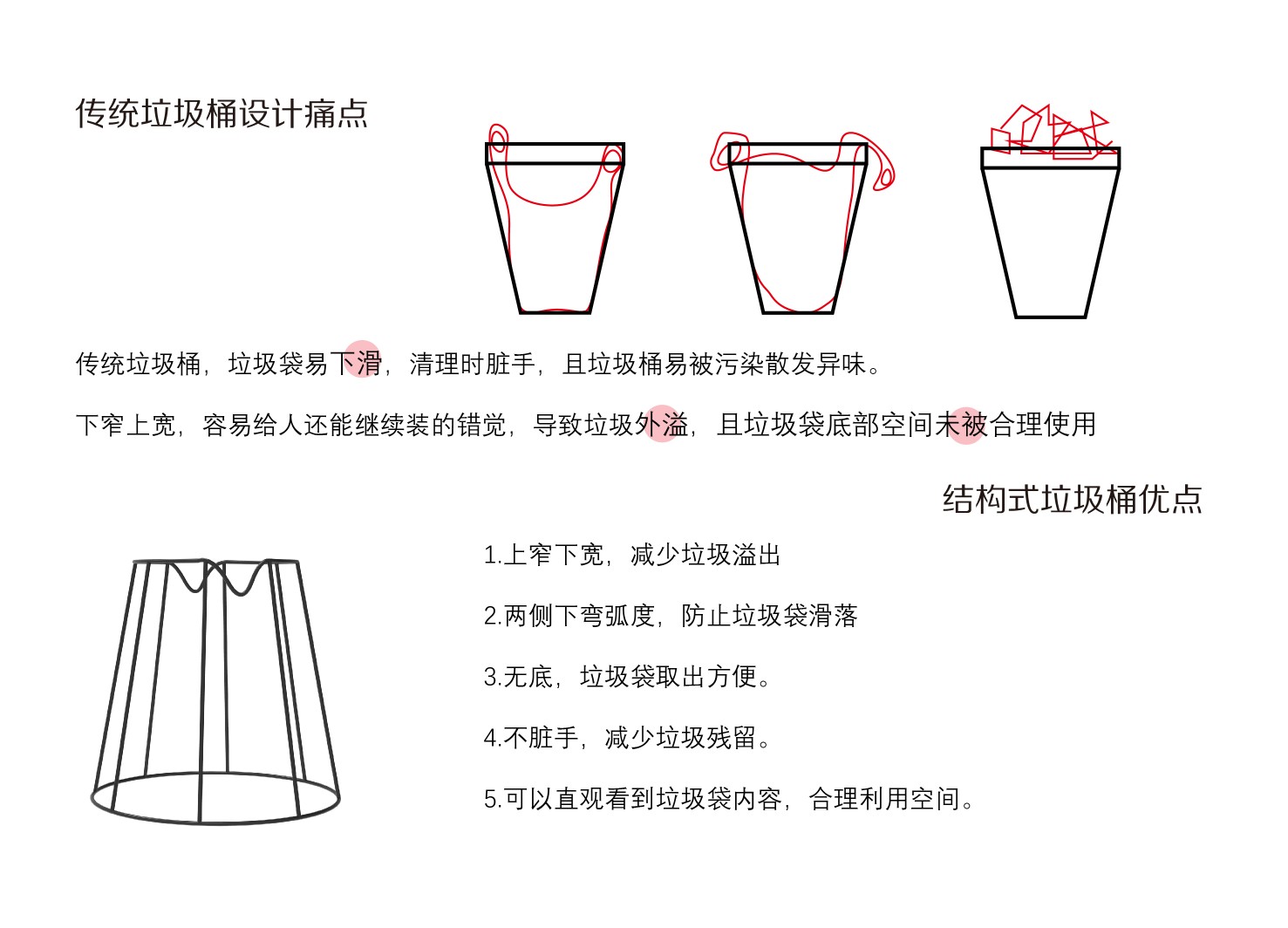 传统垃圾桶设计痛点

传统垃圾桶，垃圾袋易下滑，清理时脏手，且垃圾桶易被污染散发异味。

下窄上宽，容易给人还能继续装的错觉，导致垃圾外溢，且垃圾袋底部空间未被合理使用

结构式垃圾桶优点

1.上窄下宽，减少垃圾溢出

2.两侧下弯弧度，防止垃圾袋滑落

3.无底，垃圾袋取出方便。

4.不脏手，减少垃圾残留。

5.可以直观看到垃圾袋内容，合理利用空间。