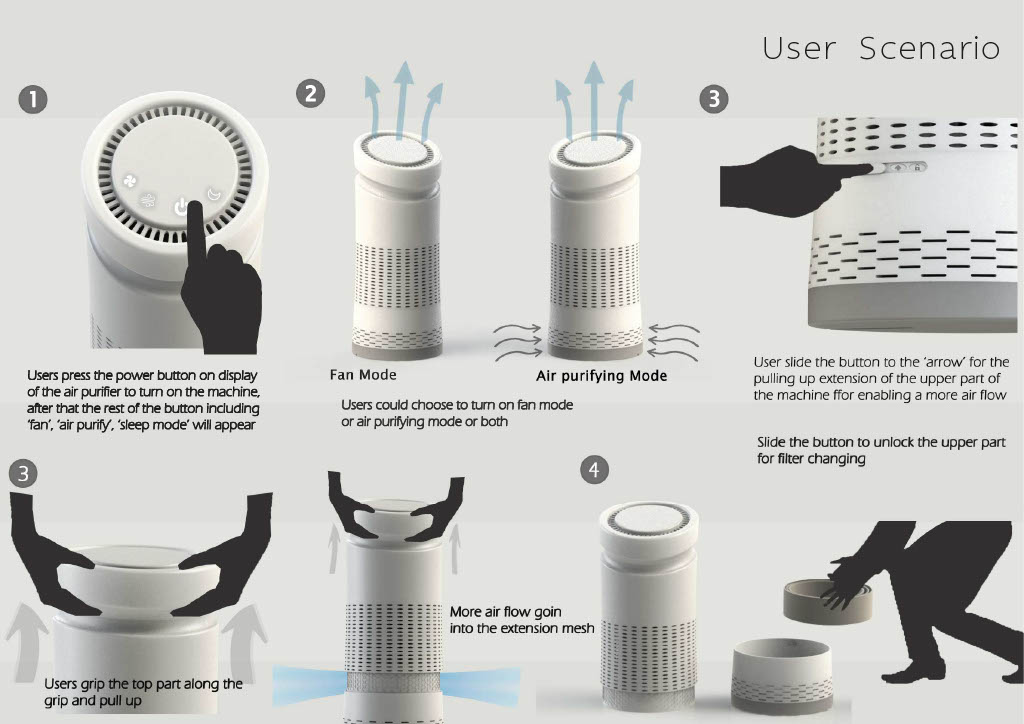 User Scenario

1

Users press the power button on display of the air purifier to turn on the machine, after that the rest of the button including 'fan', 'air purify', 'sleep mode' will appear

2

Fan Mode

Air purifying Mode

Users could choose to turn on fan mode or air purifying mode or both

3

User slide the button to the 'arrow' for the pulling up extension of the upper part of the machine ffor enabling a more air flow

Slide the button to unlock the upper part for filter changing

3

Users grip the top part along the grip and pull up

More air flow goin into the extension mesh

4