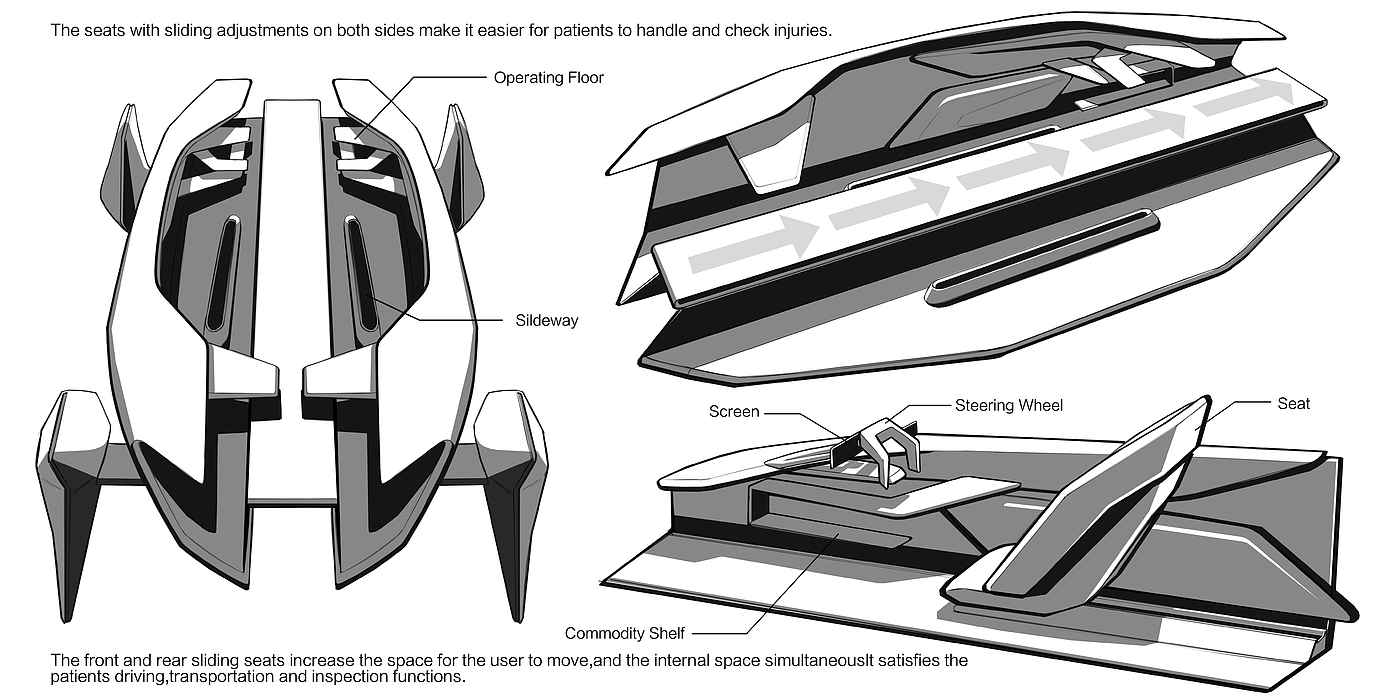 The seats with sliding adjustments on both sides make it easier for patients to handle and check injuries.

Operating Floor

Sildeway

Screen

Steering Wheel

Seat

Commodity Shelf

The front and rear sliding seats increase the space for the user to move,and the internal space simultaneouslt satisfies the patients driving,transportation and inspection functions.