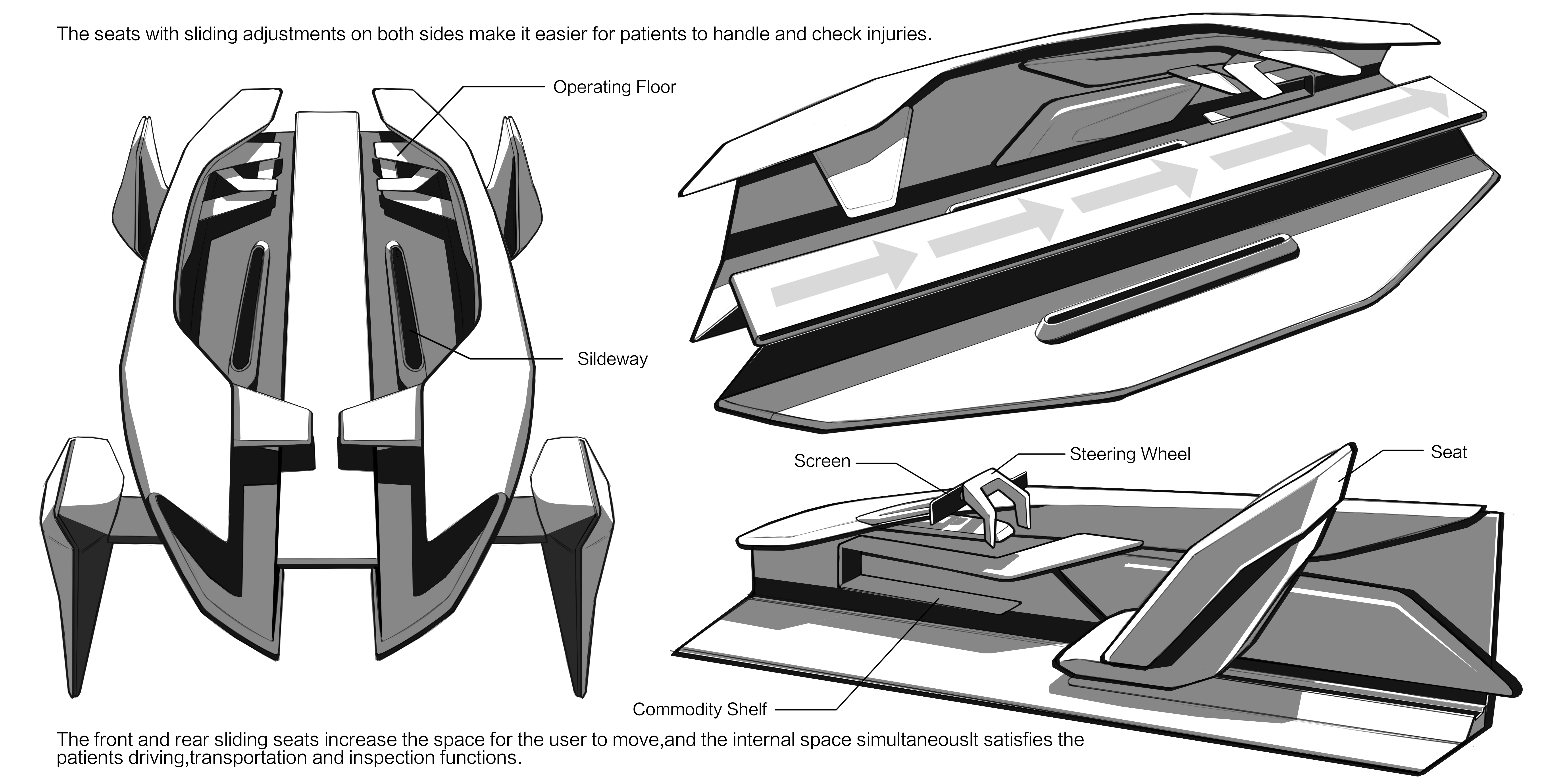 The seats with sliding adjustments on both sides make it easier for patients to handle and check injuries.

Operating Floor

Sildeway

Screen

Steering Wheel

Seat

Commodity Shelf

The front and rear sliding seats increase the space for the user to move,and the internal space simultaneouslt satisfies the patients driving,transportation and inspection functions.