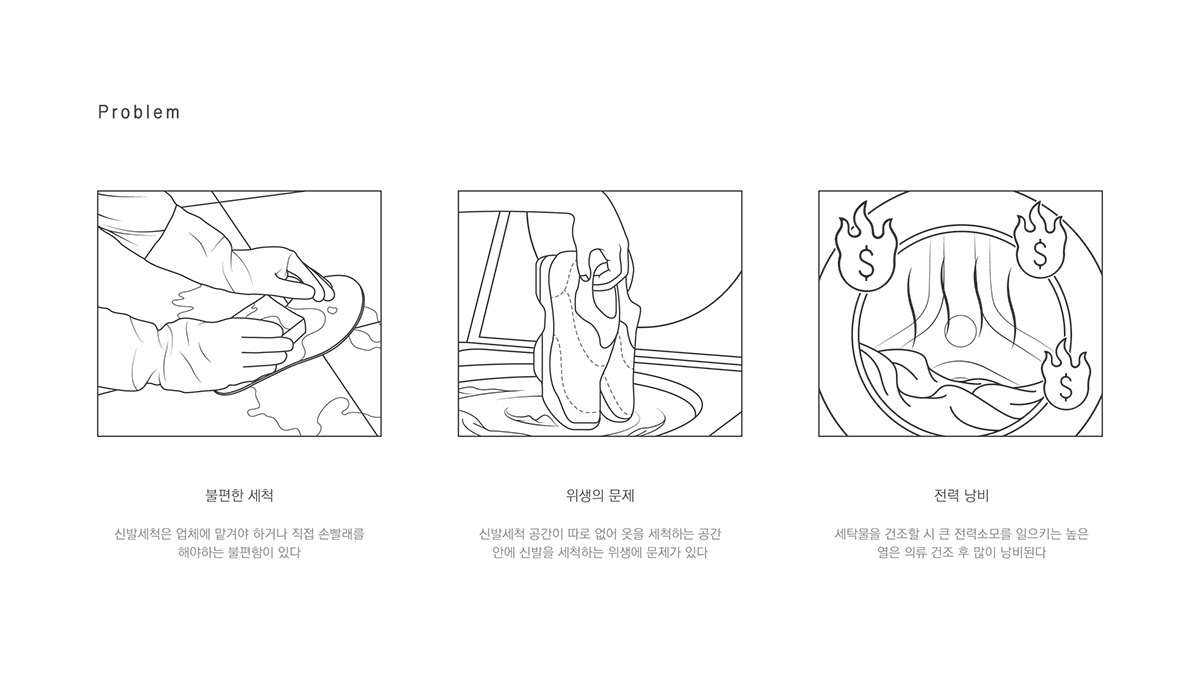 Problem

$ $ $

불편한 세척

신발세척은 업체에 맡겨야 하거나 직접 손빨래를 해야하는 불편함이 있다

위생의 문제

신발세척 공간이 따로 없어 옷을 세척하는 공간 안에 신발을 세척하는 위생에 문제가 있다

전력 낭비

세탁물을 건조할 시 큰 전력소모를 일으키는 높은 열은 의류 건조 후 많이 낭비된다