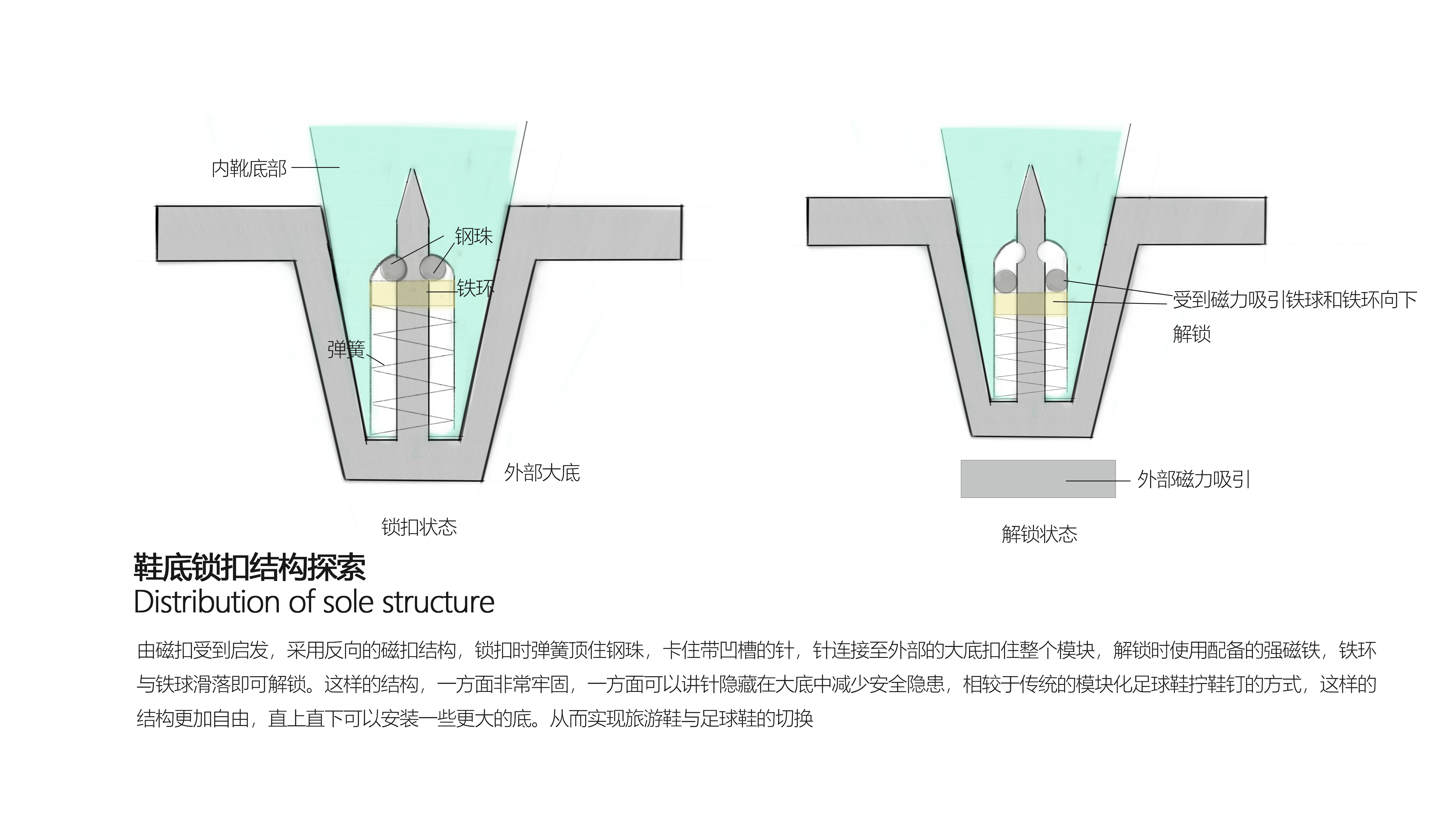 内靴底部

钢珠

铁环

弹簧

外部大底

锁扣状态

受到磁力吸引铁球和铁环向下解锁

外部磁力吸引

解锁状态

鞋底锁扣结构探索
Distribution of sole structure

由磁扣受到启发，采用反向的磁扣结构，锁扣时弹簧顶住钢珠，卡住带凹槽的针，针连接至外部的大底扣住整个模块，解锁时使用配备的强磁铁，铁环与铁球滑落即可解锁。这样的结构，一方面非常牢固，一方面可以讲针隐藏在大底中减少安全隐患，相较于传统的模块化足球鞋拧鞋钉的方式，这样的结构更加自由，直上直下可以安装一些更大的底。从而实现旅游鞋与足球鞋的切换