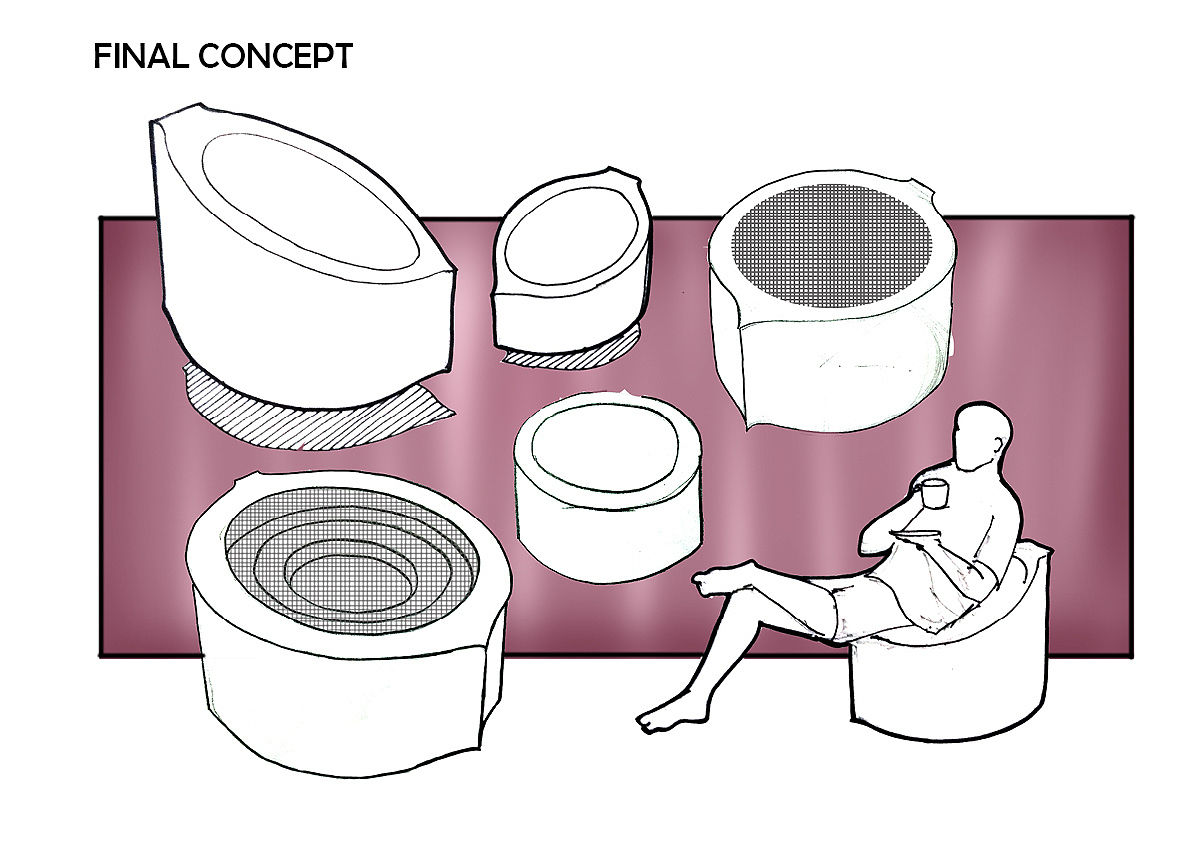 FINAL CONCEPT