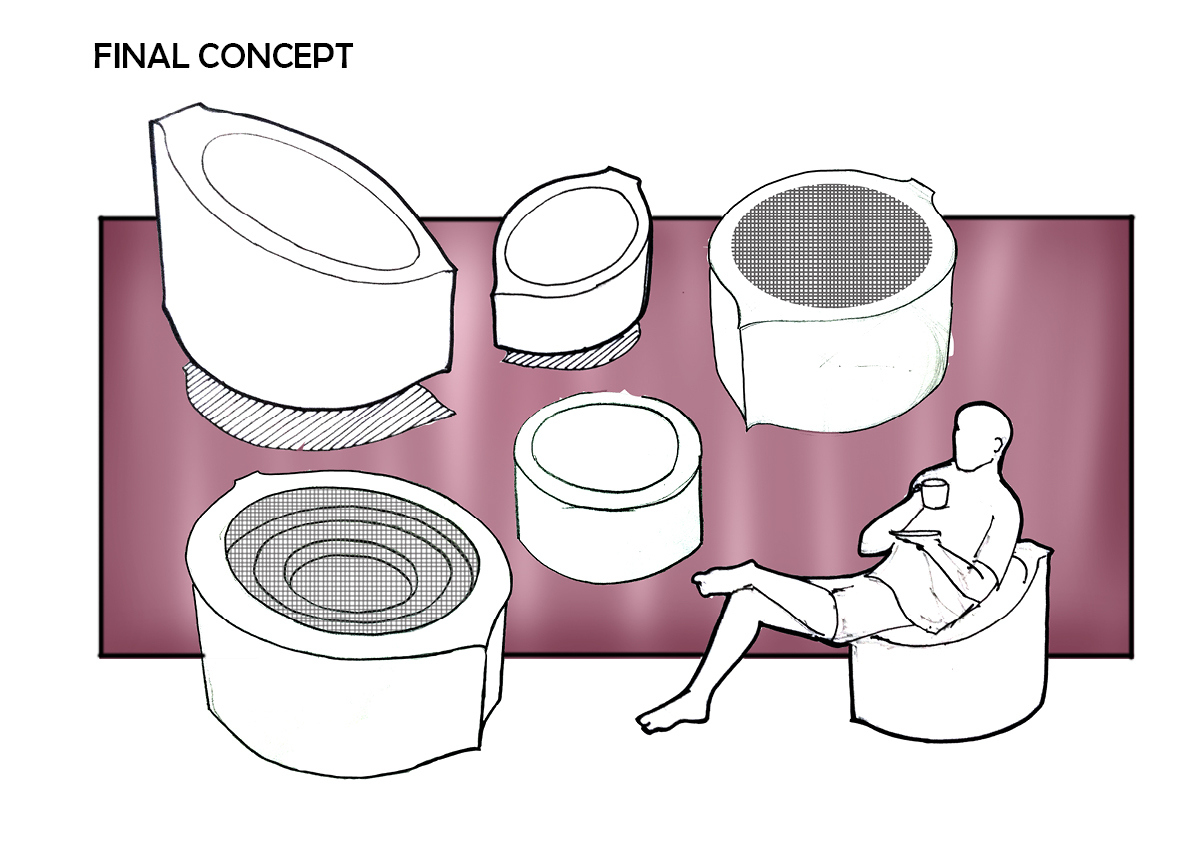 FINAL CONCEPT