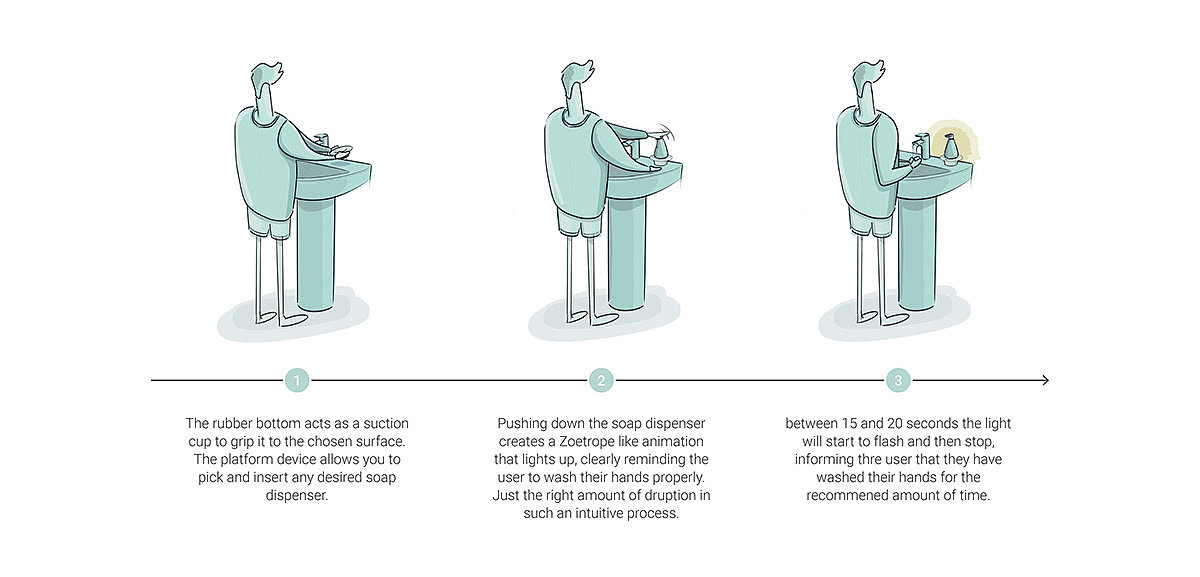 1

The rubber bottom acts as a suction cup to grip it to the chosen surface. The platform device allows you to pick and insert any desired soap dispenser.

2

Pushing down the soap dispenser creates a Zoetrope like animation that lights up, clearly reminding the user to wash their hands properly. Just the right amount of druption in such an intuitive process.

3

between 15 and 20 seconds the light will start to flash and then stop, informing thre user that they have washed their hands for the recommened amount of time.