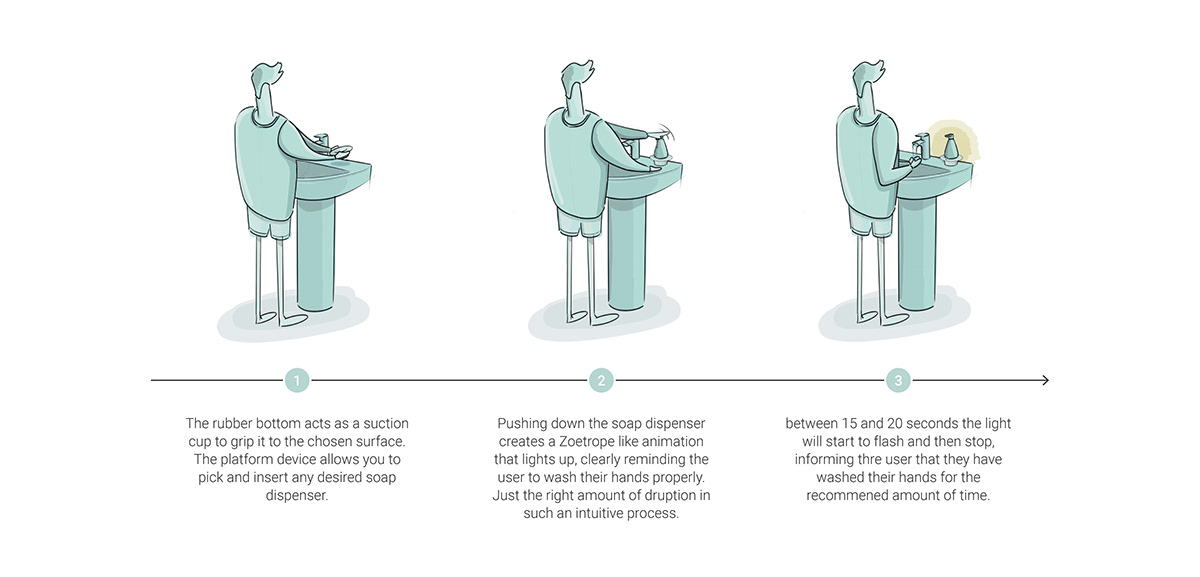 1

The rubber bottom acts as a suction cup to grip it to the chosen surface. The platform device allows you to pick and insert any desired soap dispenser.

2

Pushing down the soap dispenser creates a Zoetrope like animation that lights up, clearly reminding the user to wash their hands properly. Just the right amount of druption in such an intuitive process.

3

between 15 and 20 seconds the light will start to flash and then stop, informing thre user that they have washed their hands for the recommened amount of time.