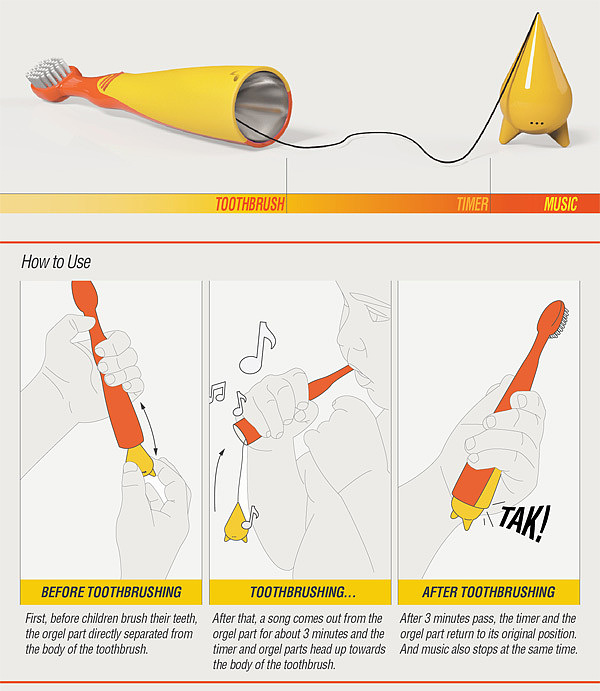 TOOTHBRUSH TIMER MUSIC

How to Use

TAK!

BEFORE TOOTHBRUSHING

First, before children brush their teeth, the orgel part directly separated from the body of the toothbrush.

TOOTHBRUSHING...

After that, a song comes out from the orgel part for about 3 minutes and the timer and orgel parts head up towards the body of the toothbrush.

AFTER TOOTHBRUSHING

After 3 minutes pass, the timer and the orgel part return to its original position. And music also stops at the same time.