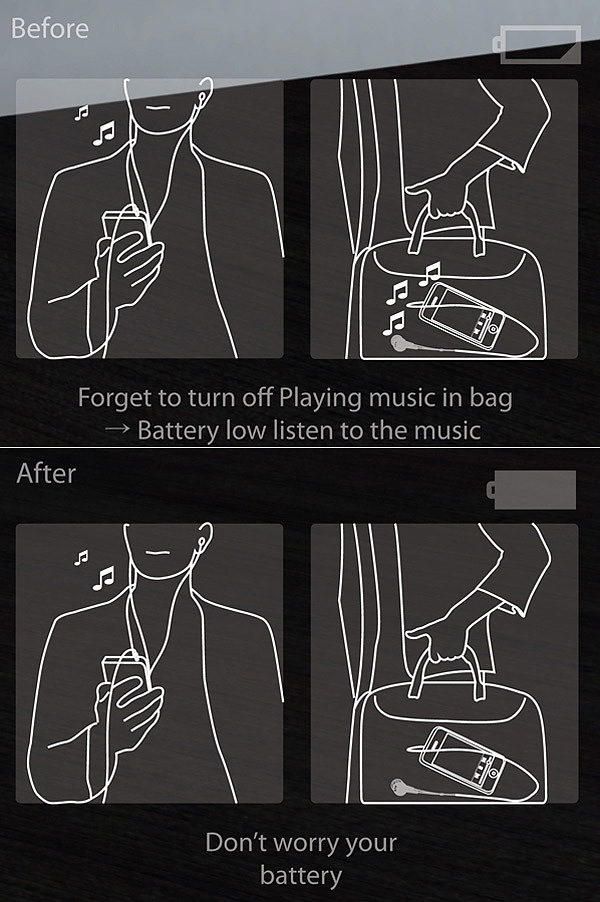 Before

Forget to turn off Playing music in bag
→ Battery low listen to the music

After

Don't worry your battery