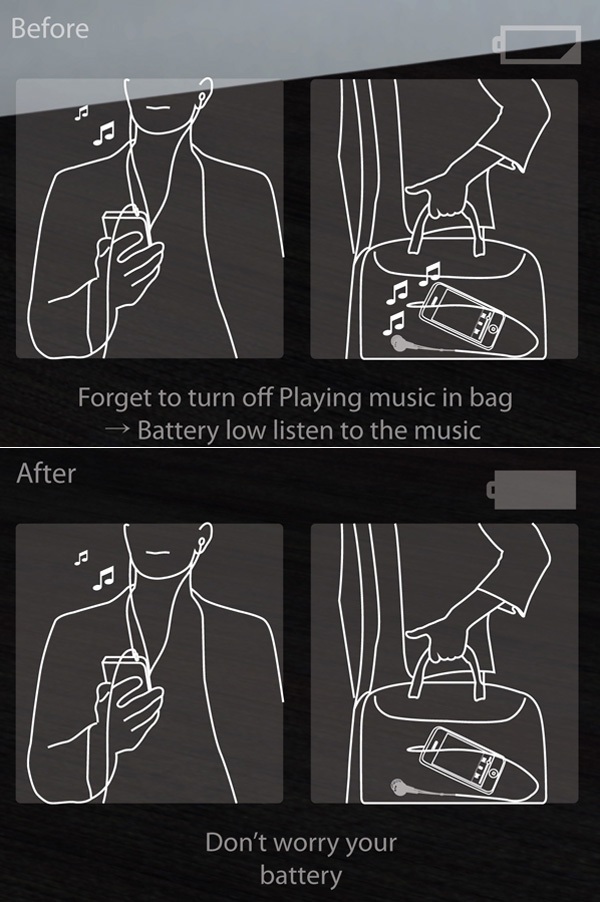 Before

Forget to turn off Playing music in bag
→ Battery low listen to the music

After

Don't worry your battery