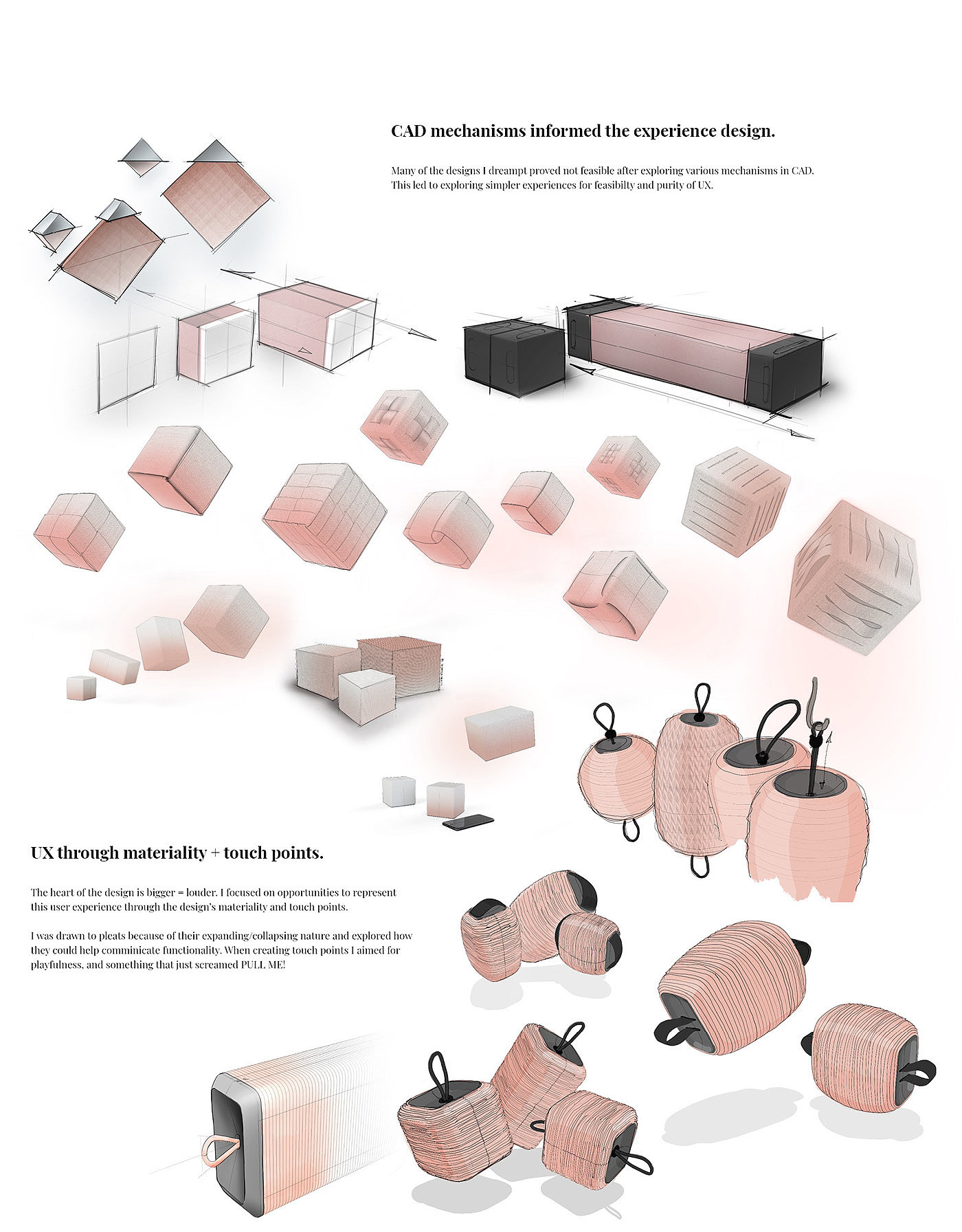 CAD mechanisms informed the experience design.

Many of the designs I dreampt proved not feasible after exploring various mechanisms in CAD. This led to exploring simpler experiences for feasibilty and purity of UX.

UX through materiality + touch points.

The heart of the design is bigger = louder. I focused on opportunities to represent this user experience through the design's materiality and touch points.

I was drawn to pleats because of their expanding/collapsing nature and explored how they could help comminicate functionality. When creating touch points I aimed for playfulness, and something that just screamed PULL ME!