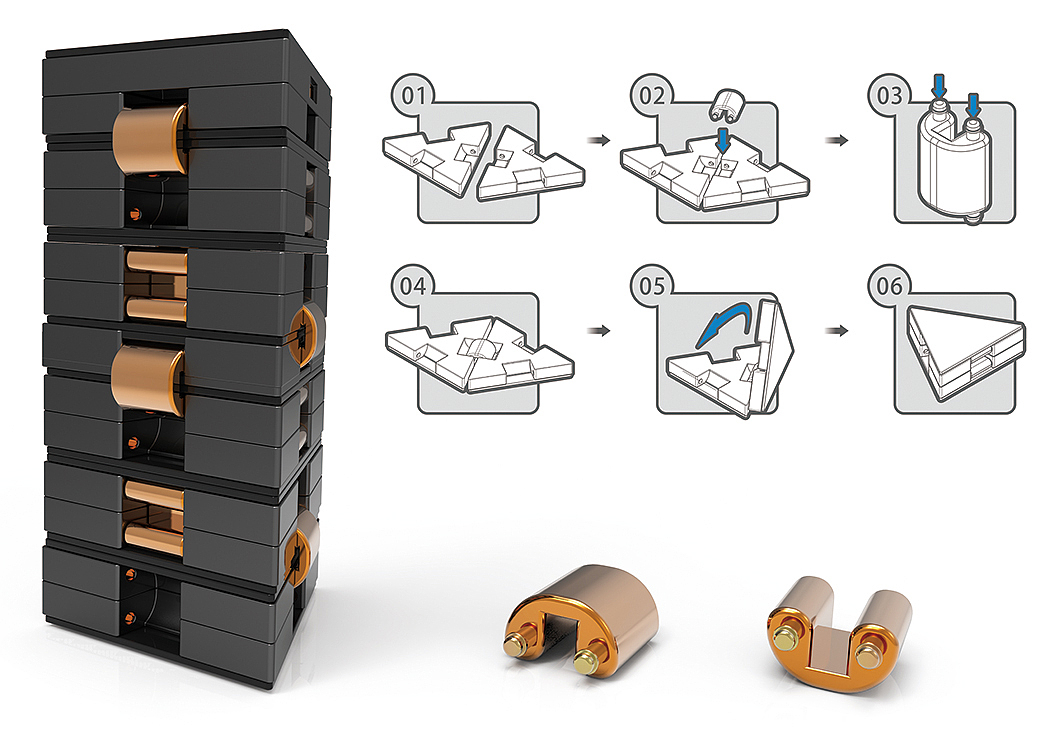 01

02

03

04

05

06