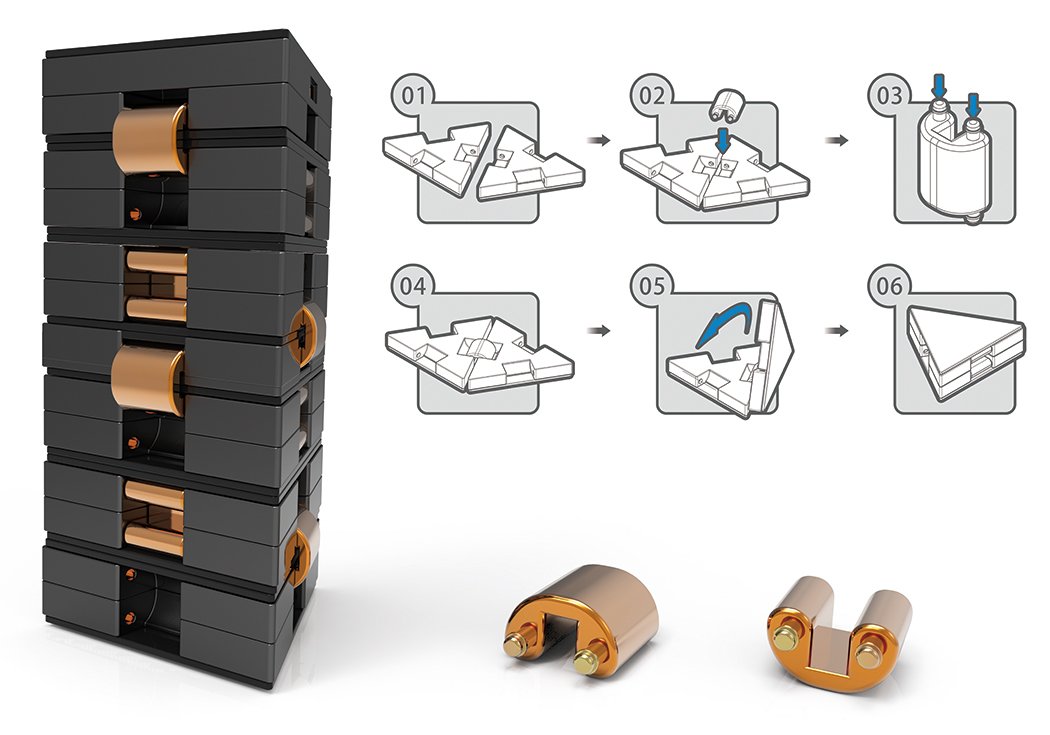 01

02

03

04

05

06