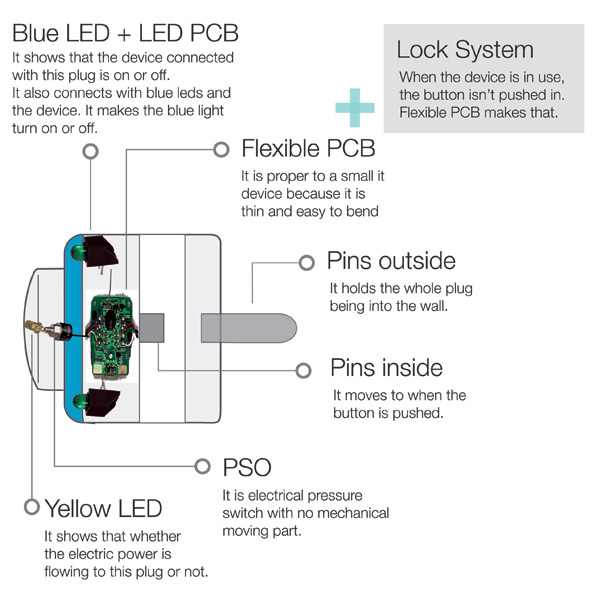 Blue LED + LED PCB
It shows that the device connected with this plug is on or off.
It also connects with blue leds and the device. It makes the blue light turn on or off.

Lock System
When the device is in use, the button isn't pushed in. Flexible PCB makes that.

Flexible PCB
It is proper to a small it device because it is thin and easy to bend

Pins outside
It holds the whole plug being into the wall.

Pins inside
It moves to when the button is pushed.

PSO
It is electrical pressure switch with no mechanical moving part.

Yellow LED
It shows that whether the electric power is flowing to this plug or not.