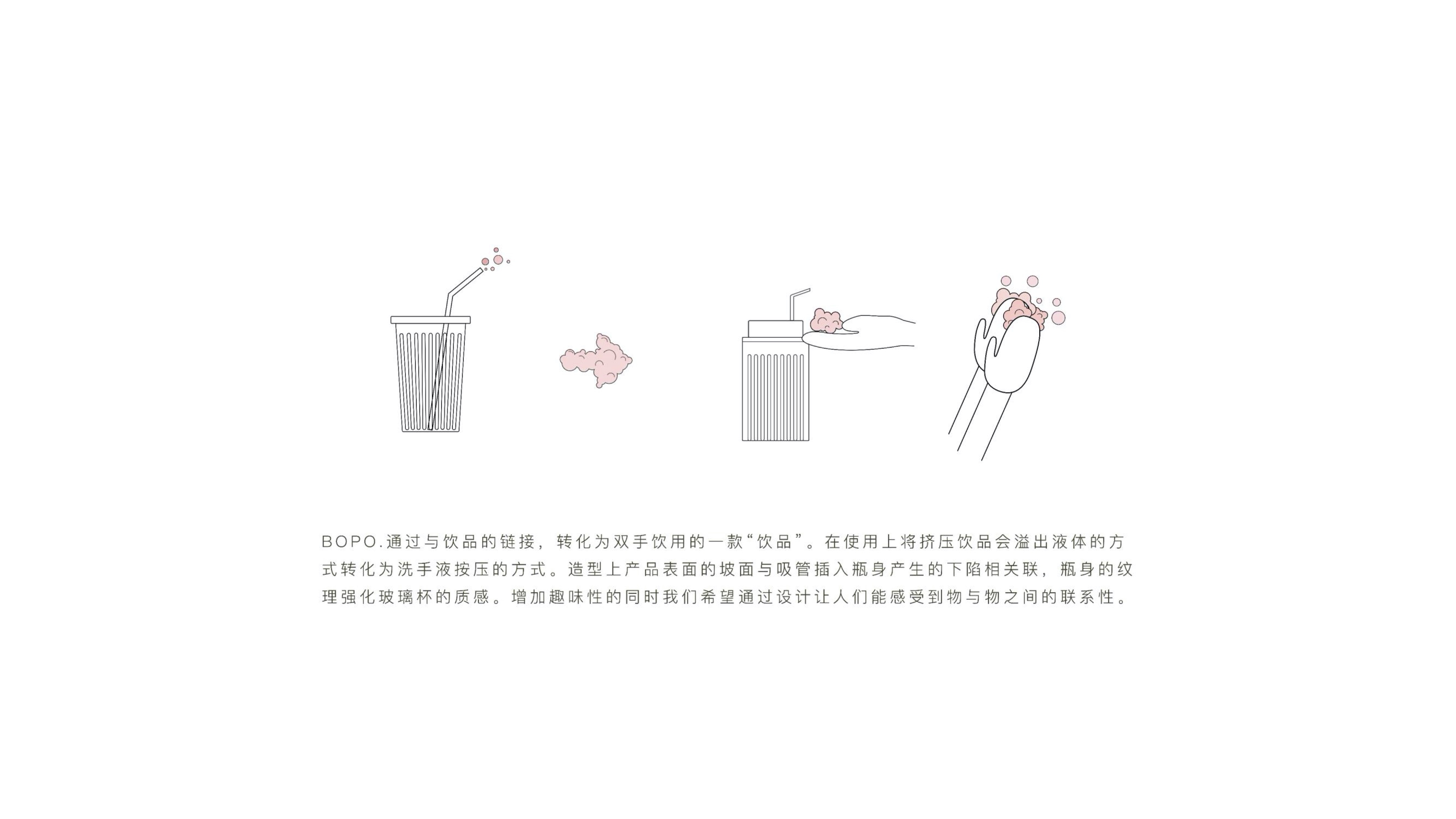 BOPO.通过与饮品的链接，转化为双手饮用的一款“饮品”。在使用上将挤压饮品会溢出液体的方式转化为洗手液按压的方式。造型上产品表面的坡面与吸管插入瓶身产生的下陷相关联，瓶身的纹理强化玻璃杯的质感。增加趣味性的同时我们希望通过设计让人们能感受到物与物之间的联系性。