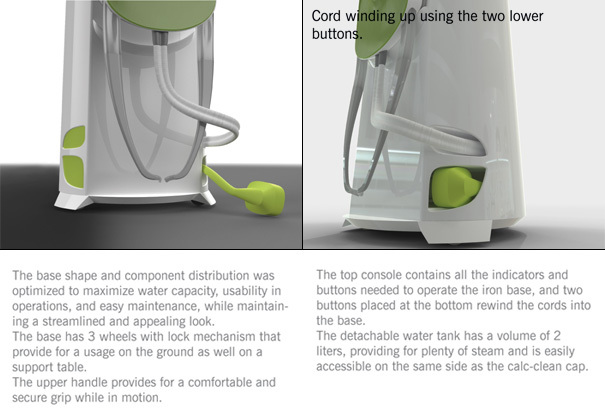 Cord winding up using the two lower buttons.

The base shape and component distribution was optimized to maximize water capacity, usability in operations, and easy maintenance, while maintaining a streamlined and appealing look.
The base has 3 wheels with lock mechanism that provide for a usage on the ground as well on a support table.
The upper handle provides for a comfortable and secure grip while in motion.

The top console contains all the indicators and buttons needed to operate the iron base, and two buttons placed at the bottom rewind the cords into the base.
The detachable water tank has a volume of 2 liters, providing for plenty of steam and is easily accessible on the same side as the calc-clean cap.