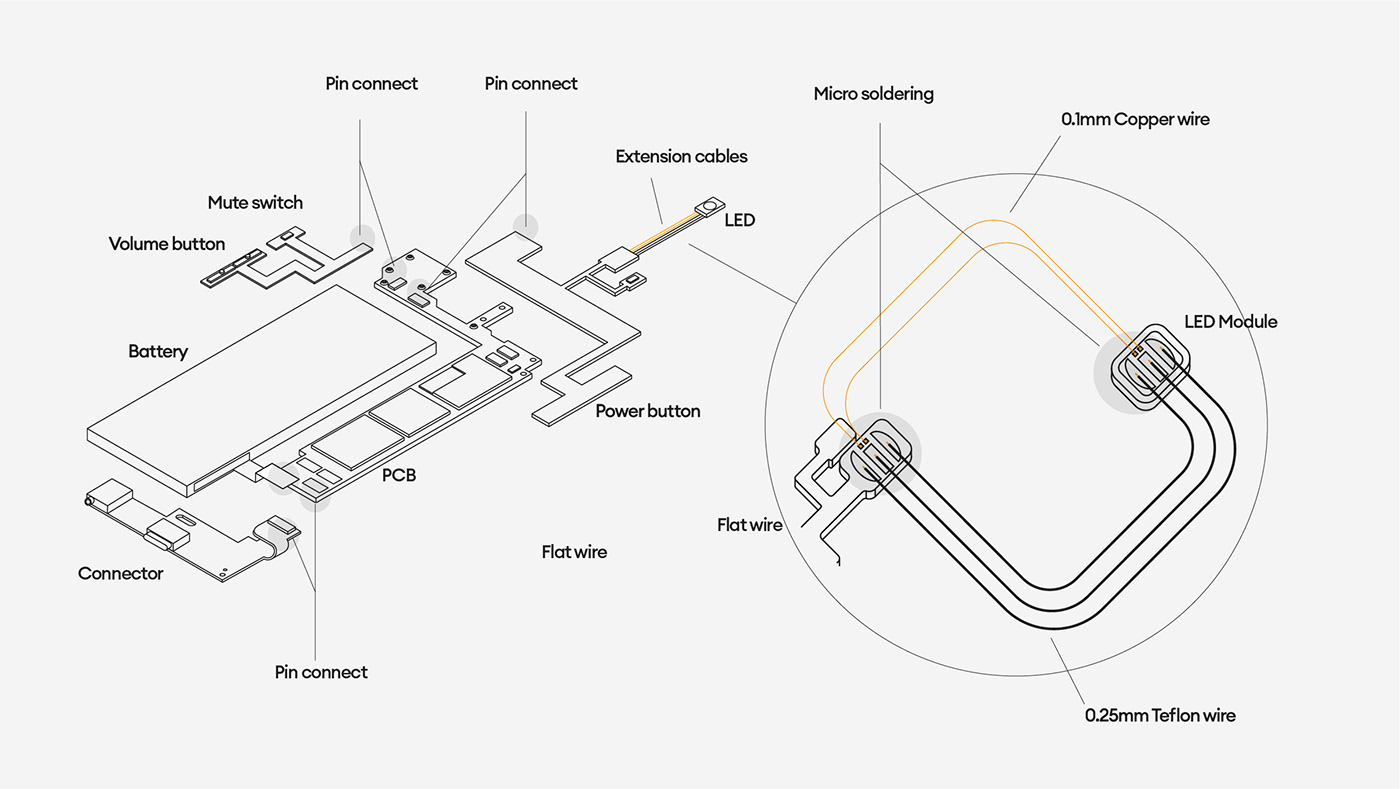 Pin connect

Pin connect

Micro soldering

0.1mm Copper wire

Extension cables

Mute switch

LED

Volume button

LED Module

Battery

Power button

PCB

Flat wire

Flat wire

Connector

Pin connect

0.25mm Teflon wire