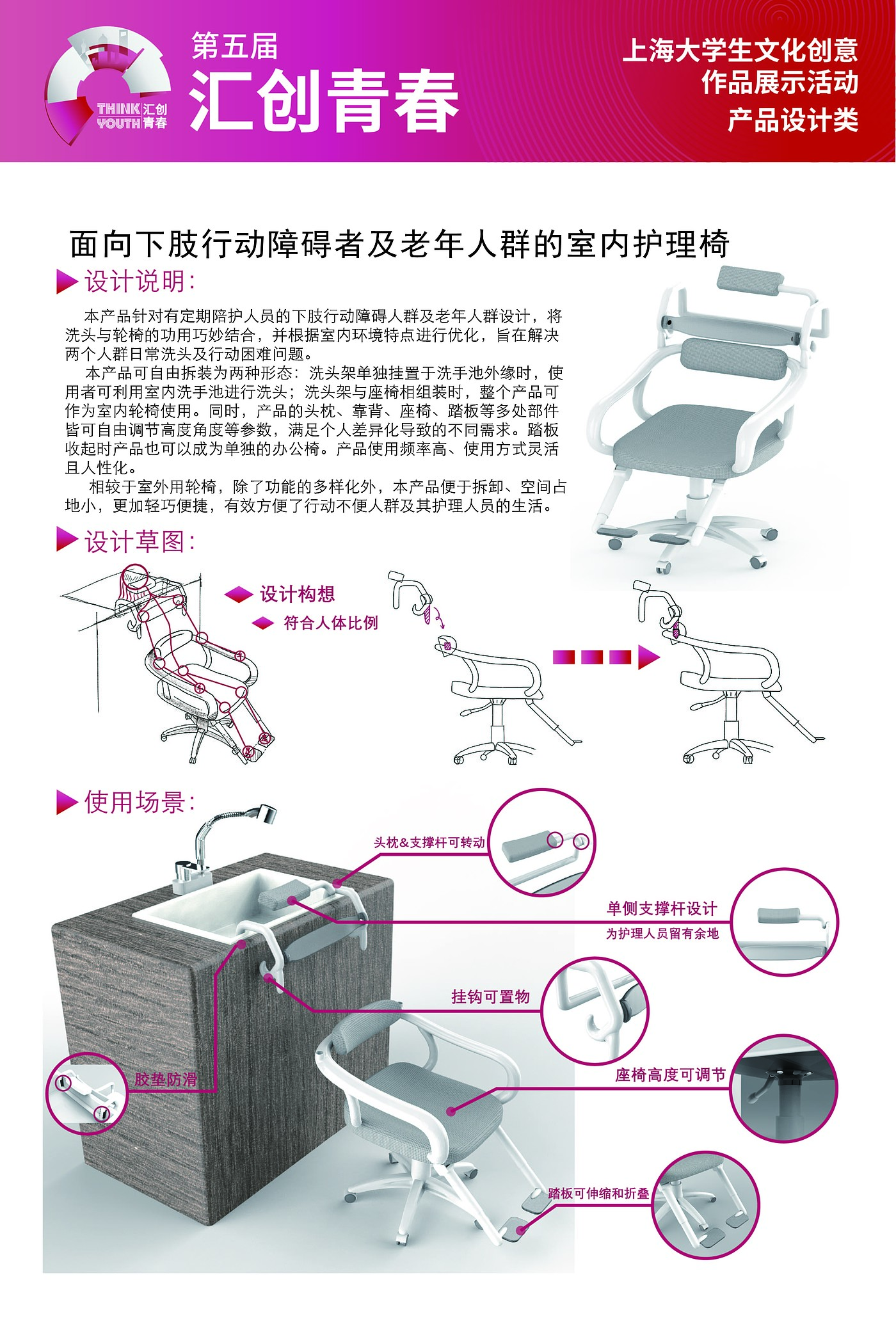 THINK 汇创
YOUTH 青春

第五届
汇创青春

上海大学生文化创意
作品展示活动
产品设计类

面向下肢行动障碍者及老年人群的室内护理椅

设计说明:

本产品针对有定期陪护人员的下肢行动障碍人群及老年人群设计，将洗头与轮椅的功用巧妙结合，并根据室内环境特点进行优化，旨在解决两个人群日常洗头及行动困难问题。

本产品可自由拆装为两种形态：洗头架单独挂置于洗手池外缘时，使用者可利用室内洗手池进行洗头；洗头架与座椅相组装时，整个产品可作为室内轮椅使用。同时，产品的头枕、靠背、座椅、踏板等多处部件皆可自由调节高度角度等参数，满足个人差异化导致的不同需求。踏板收起时产品也可以成为单独的办公椅。产品使用频率高、使用方式灵活且人性化。

相较于室外用轮椅，除了功能的多样化外，本产品便于拆卸、空间占地小，更加轻巧便捷，有效方便了行动不便人群及其护理人员的生活。

设计草图:

设计构想
符合人体比例

使用场景:

头枕&支撑杆可转动

单侧支撑杆设计
为护理人员留有余地

挂钩可置物

胶垫防滑

座椅高度可调节

踏板可伸缩和折叠