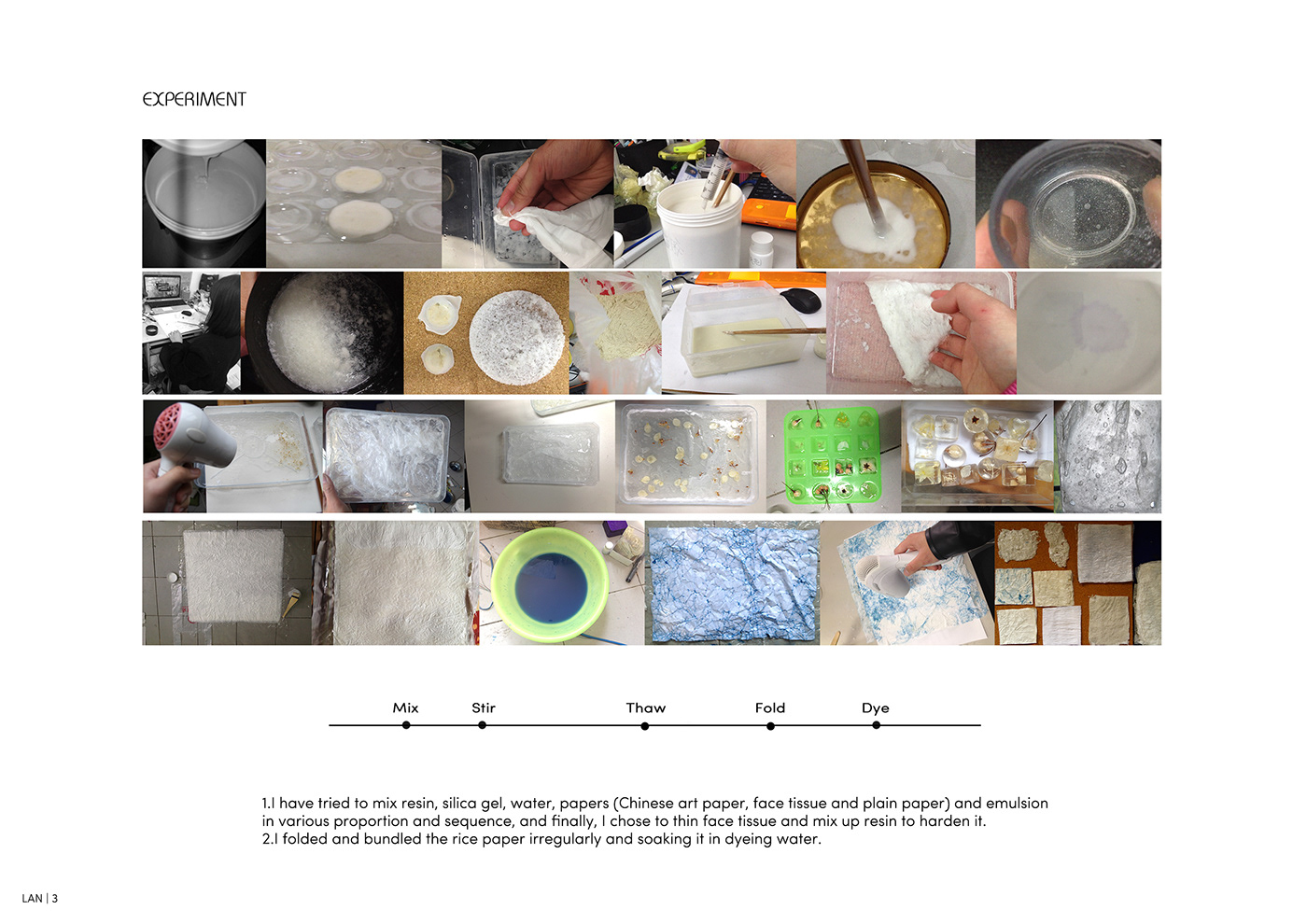 EXPERIMENT

Mix Stir Thaw Fold Dye

1.I have tried to mix resin, silica gel, water, papers (Chinese art paper, face tissue and plain paper) and emulsion in various proportion and sequence, and finally, I chose to thin face tissue and mix up resin to harden it.
2.I folded and bundled the rice paper irregularly and soaking it in dyeing water.

LAN | 3