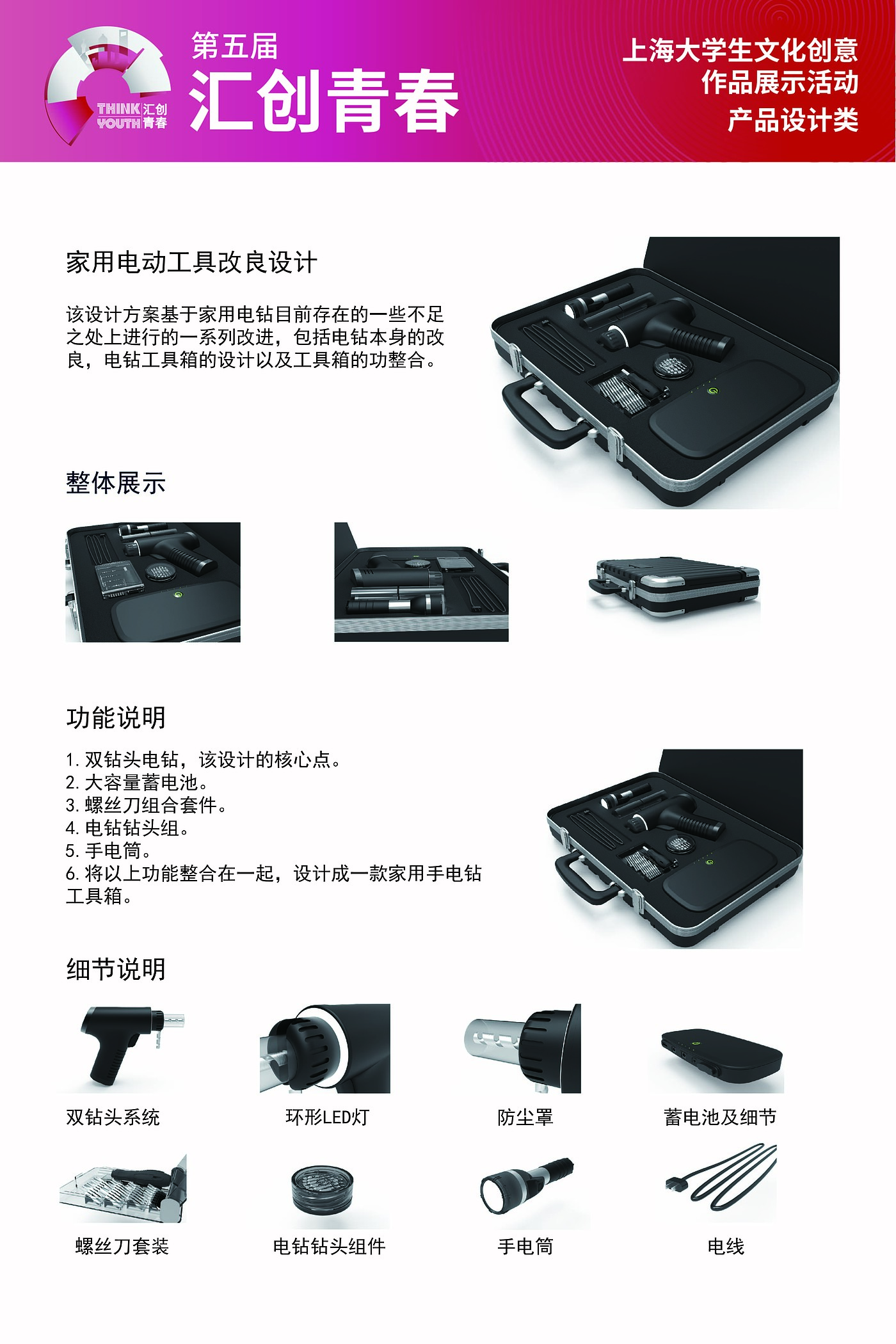 THINK 汇创
YOUTH 青春

第五届
汇创青春

上海大学生文化创意
作品展示活动
产品设计类

家用电动工具改良设计

该设计方案基于家用电钻目前存在的一些不足之处上进行的一系列改进，包括电钻本身的改良，电钻工具箱的设计以及工具箱的功整合。

整体展示

功能说明

1. 双钻头电钻，该设计的核心点。
2. 大容量蓄电池。
3. 螺丝刀组合套件。
4. 电钻钻头组。
5. 手电筒。
6. 将以上功能整合在一起，设计成一款家用手电钻工具箱。

细节说明

双钻头系统

环形LED灯

防尘罩

蓄电池及细节

螺丝刀套装

电钻钻头组件

手电筒

电线