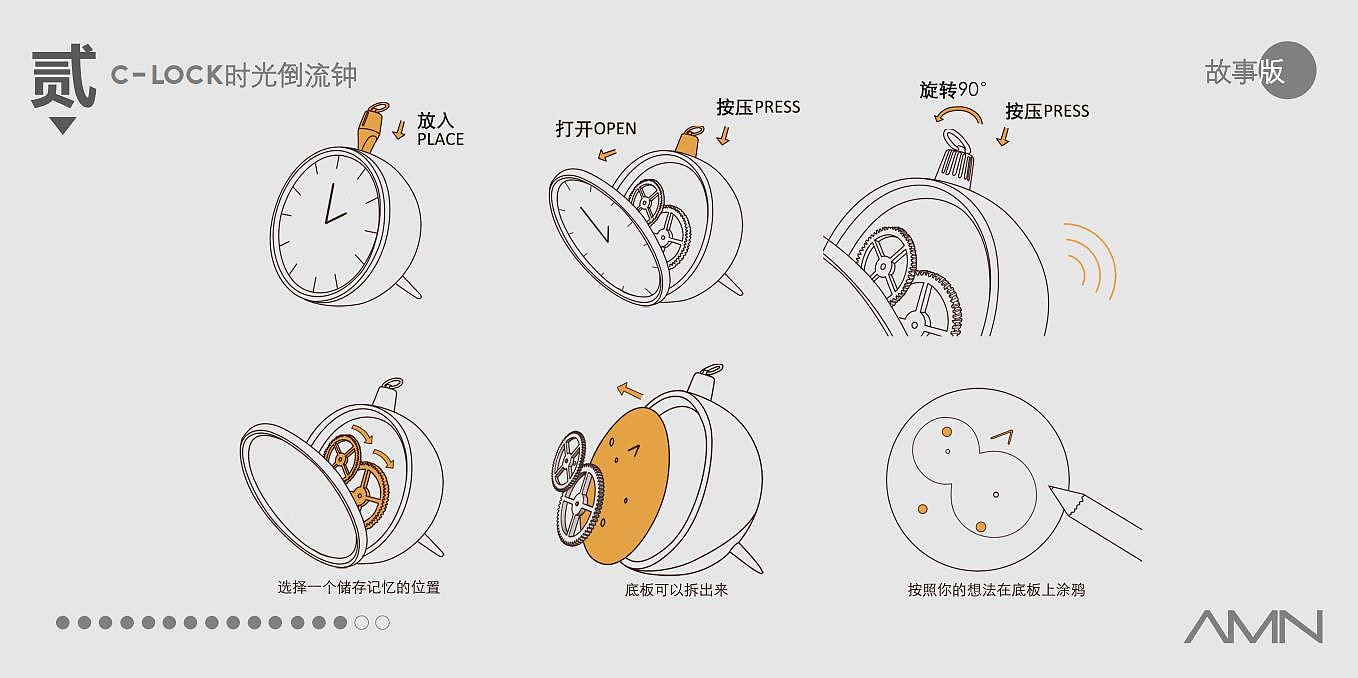 贰

C-LOCK时光倒流钟

故事版

放入
PLACE

打开OPEN

按压PRESS

旋转90°

按压PRESS

选择一个储存记忆的位置

底板可以拆出来

按照你的想法在底板上涂鸦

AMN