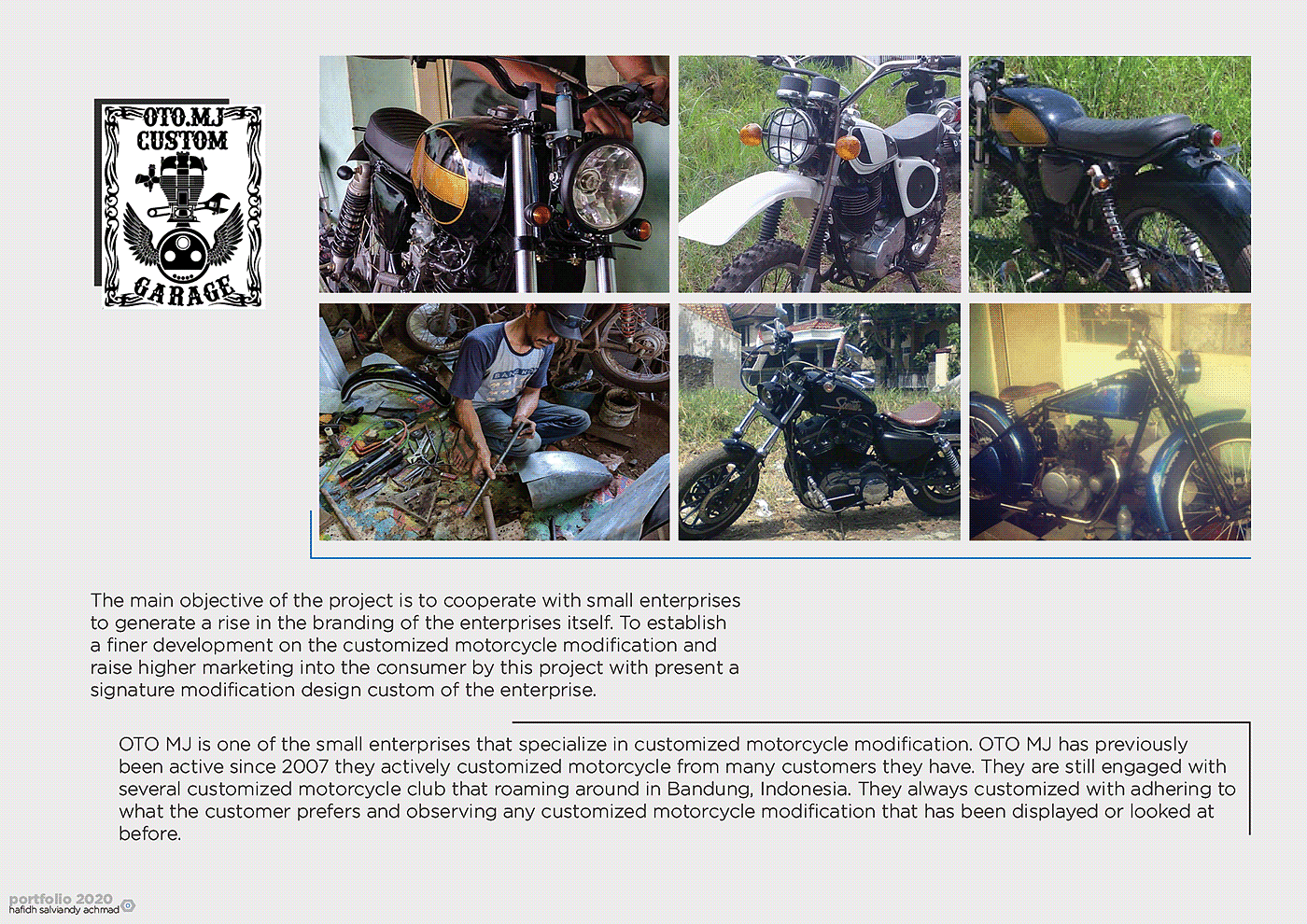 OTO.MJ CUSTOM GARAGE

The main objective of the project is to cooperate with small enterprises to generate a rise in the branding of the enterprises itself. To establish a finer development on the customized motorcycle modification and raise higher marketing into the consumer by this project with present a signature modification design custom of the enterprise.

OTO MJ is one of the small enterprises that specialize in customized motorcycle modification. OTO MJ has previously been active since 2007 they actively customized motorcycle from many customers they have. They are still engaged with several customized motorcycle club that roaming around in Bandung, Indonesia. They always customized with adhering to what the customer prefers and observing any customized motorcycle modification that has been displayed or looked at before.

portfolio 2020
hafidh salviandy achmad