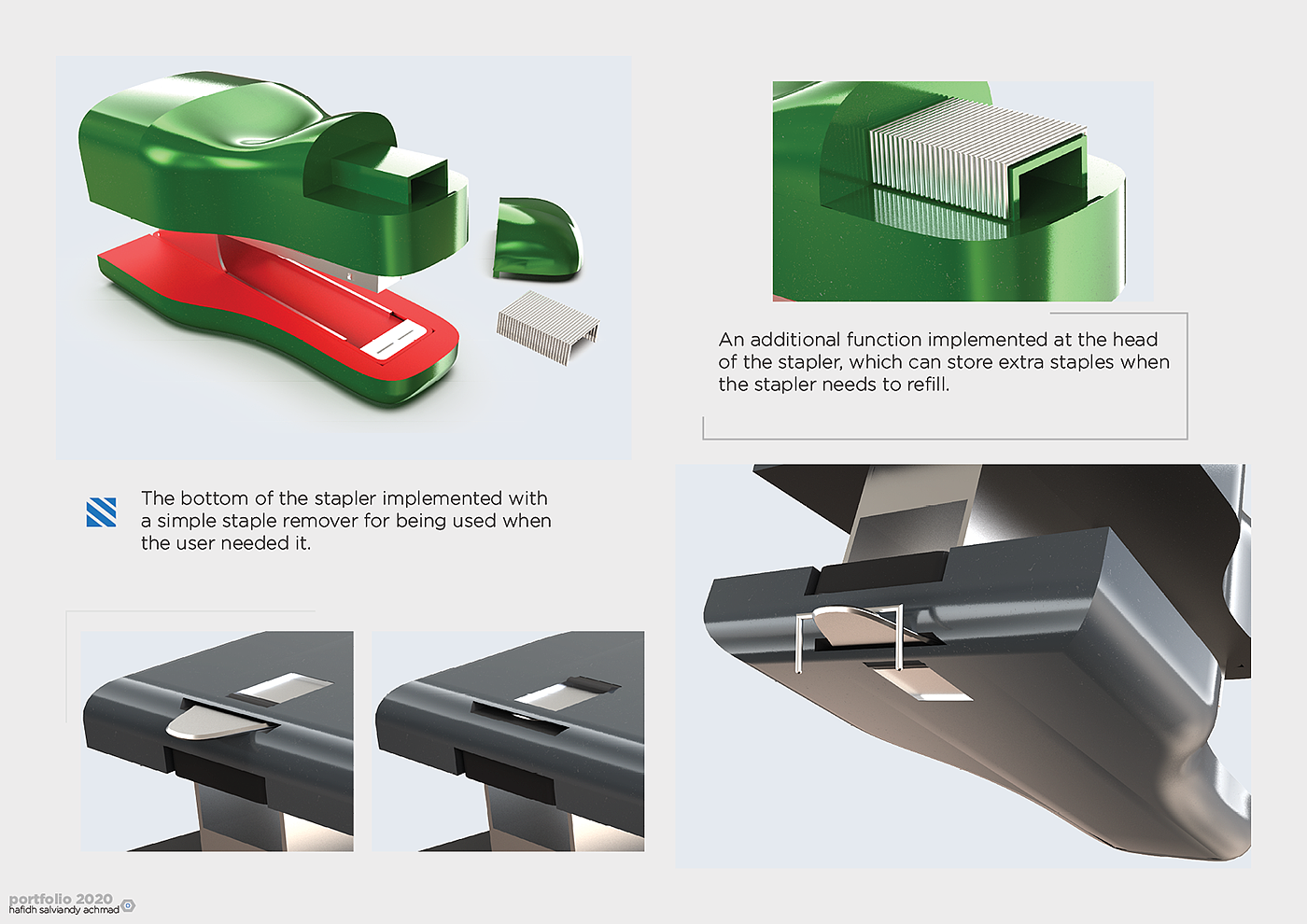 An additional function implemented at the head of the stapler, which can store extra staples when the stapler needs to refill.

The bottom of the stapler implemented with a simple staple remover for being used when the user needed it.

portfolio 2020
hafidh salviandy achmad